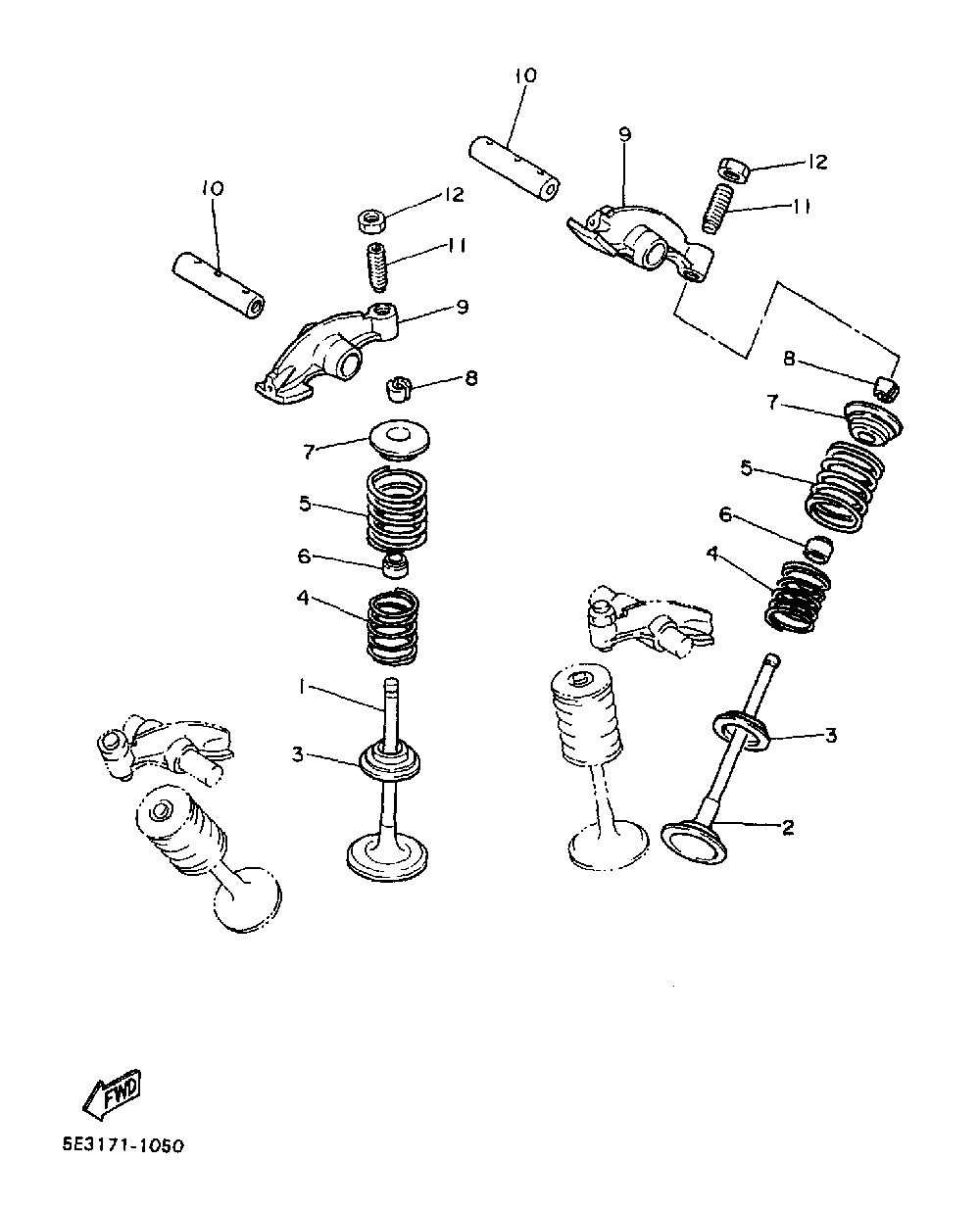 10
9
12
11
10
12
11
9
8
8
7
7
5
5
6
6
4
4
1
3
3
2
FWD
5E3171-1050