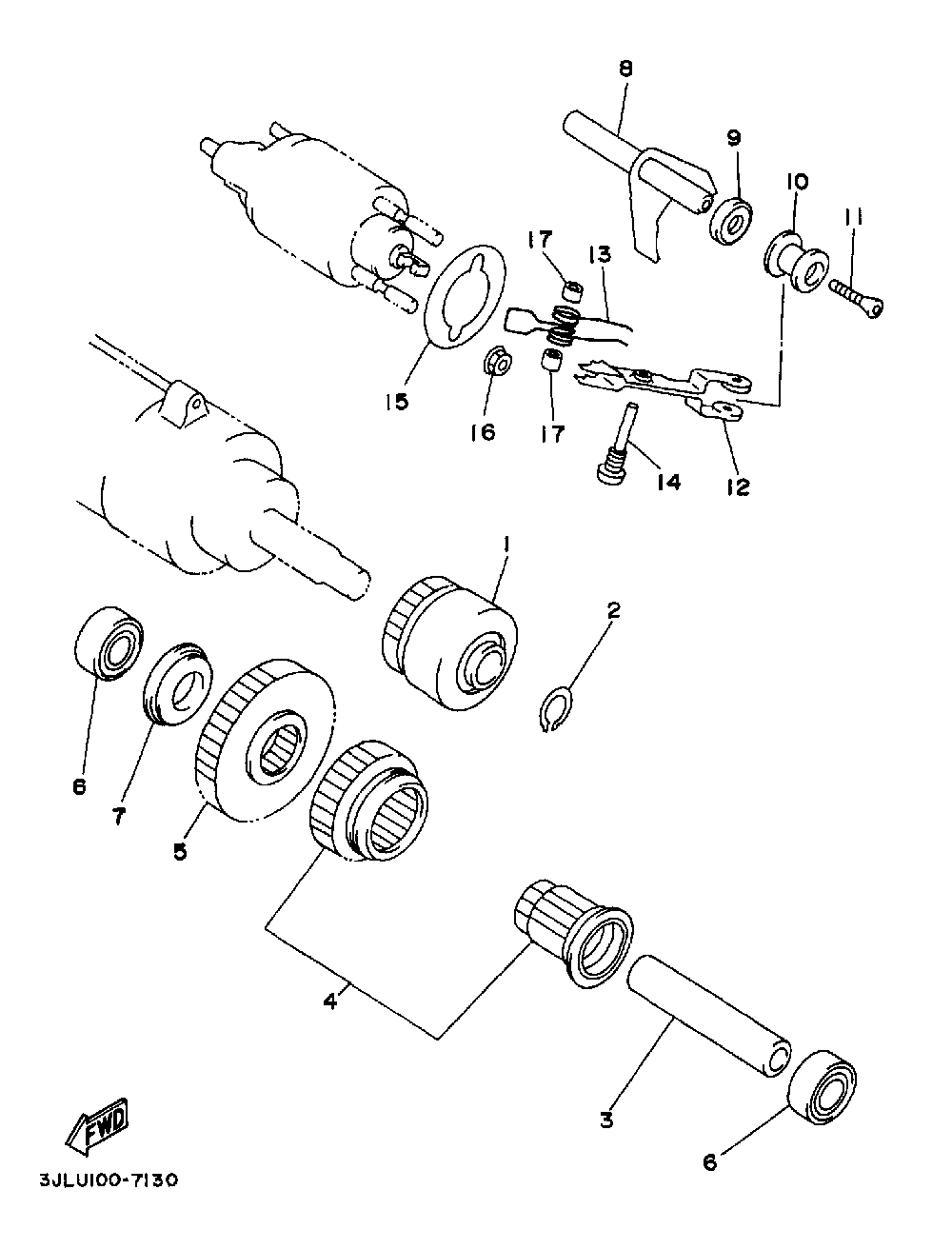 8
9
10
11
17
13
15
16
17
14
12
1
2
6
7
5
4
3
6
FWD
3JLU100-7130