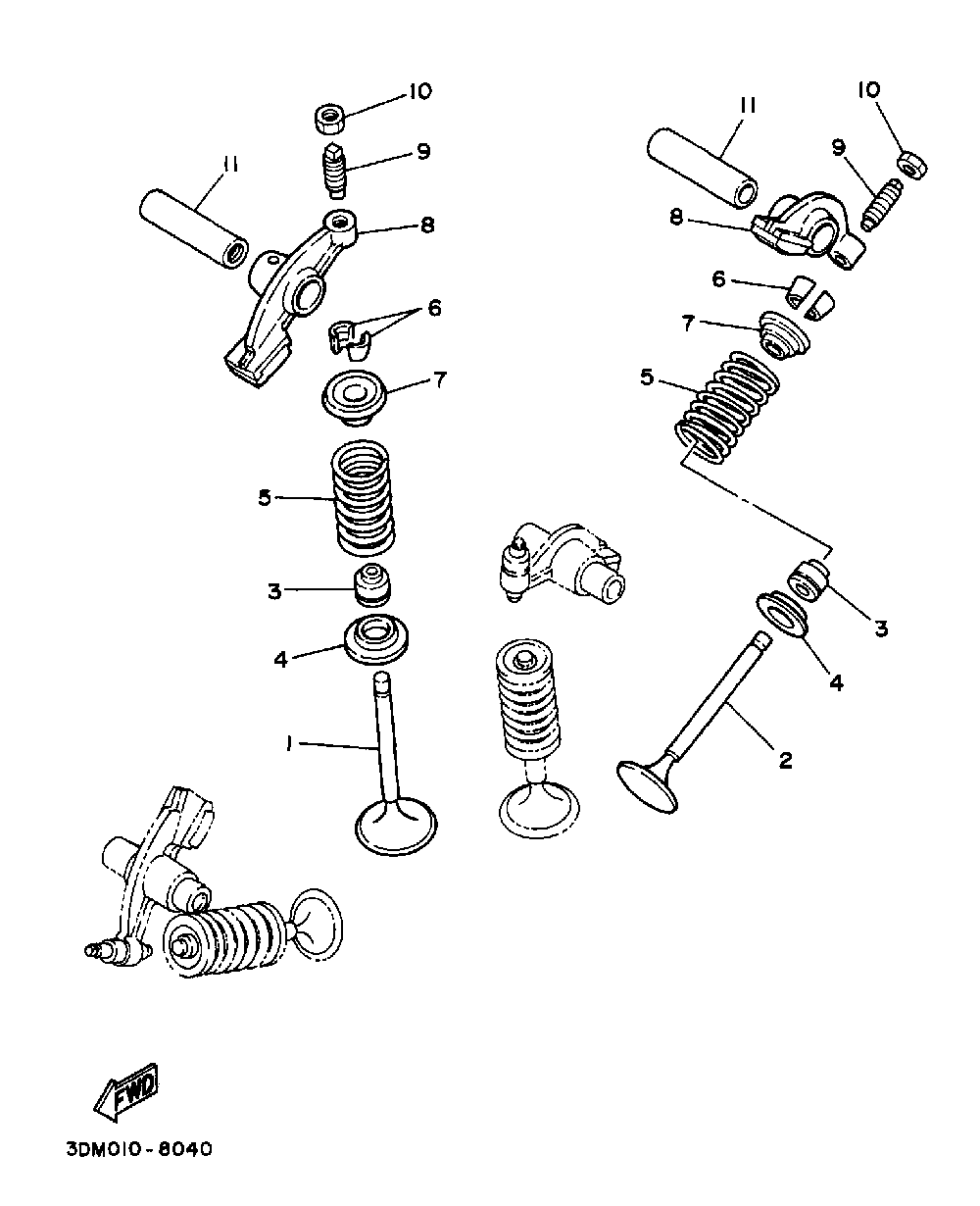 10
9
11
8
6
7
5
3
4
1
11
10
9
8
6
7
5
3
4
2
FWD
3DM010-8040