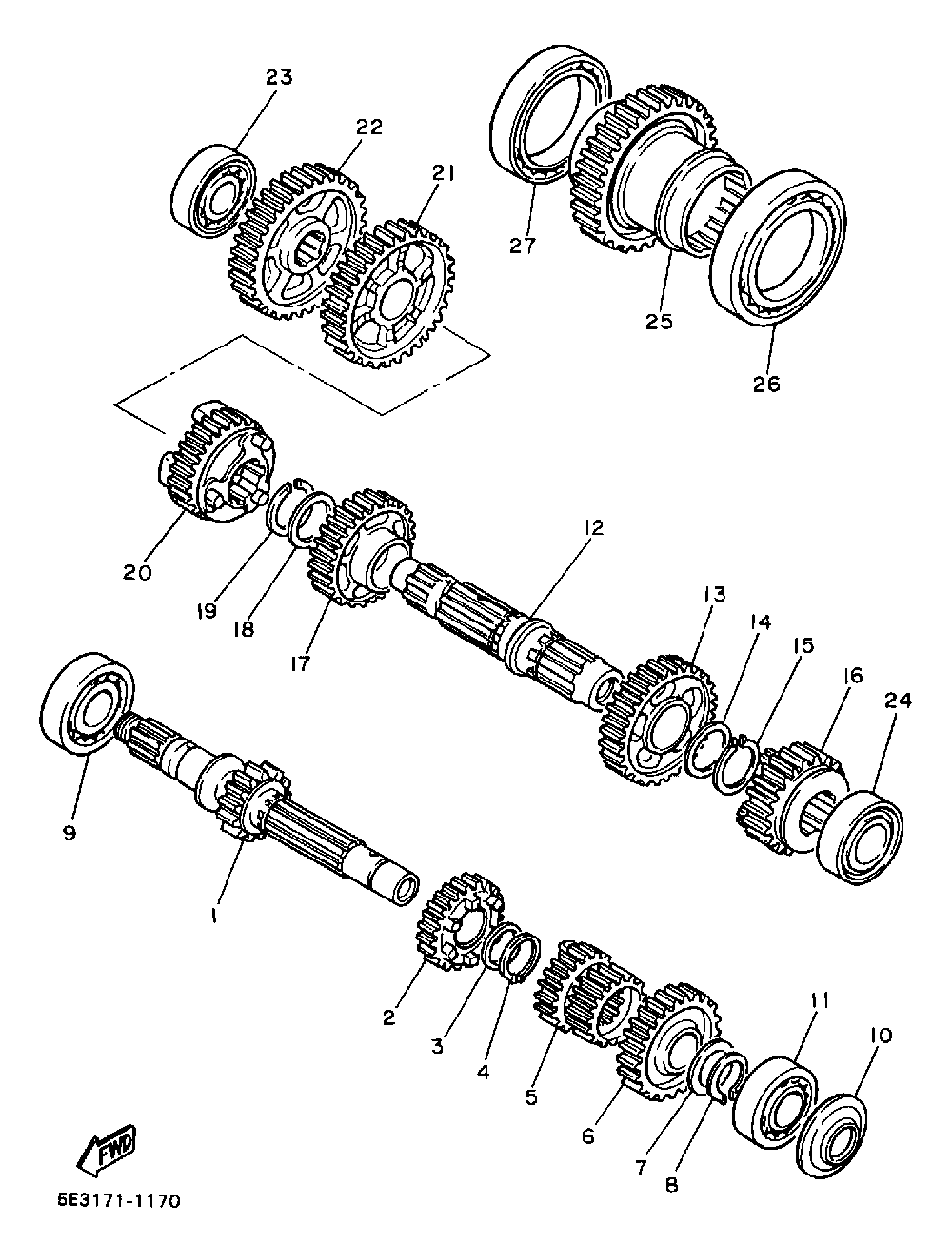 23
22
21
27
25
26
20
19
18
17
12
13
14
15
16
24
9
1
2
3
4
5
6
7
8
11
10
FWD
5E3171-1170