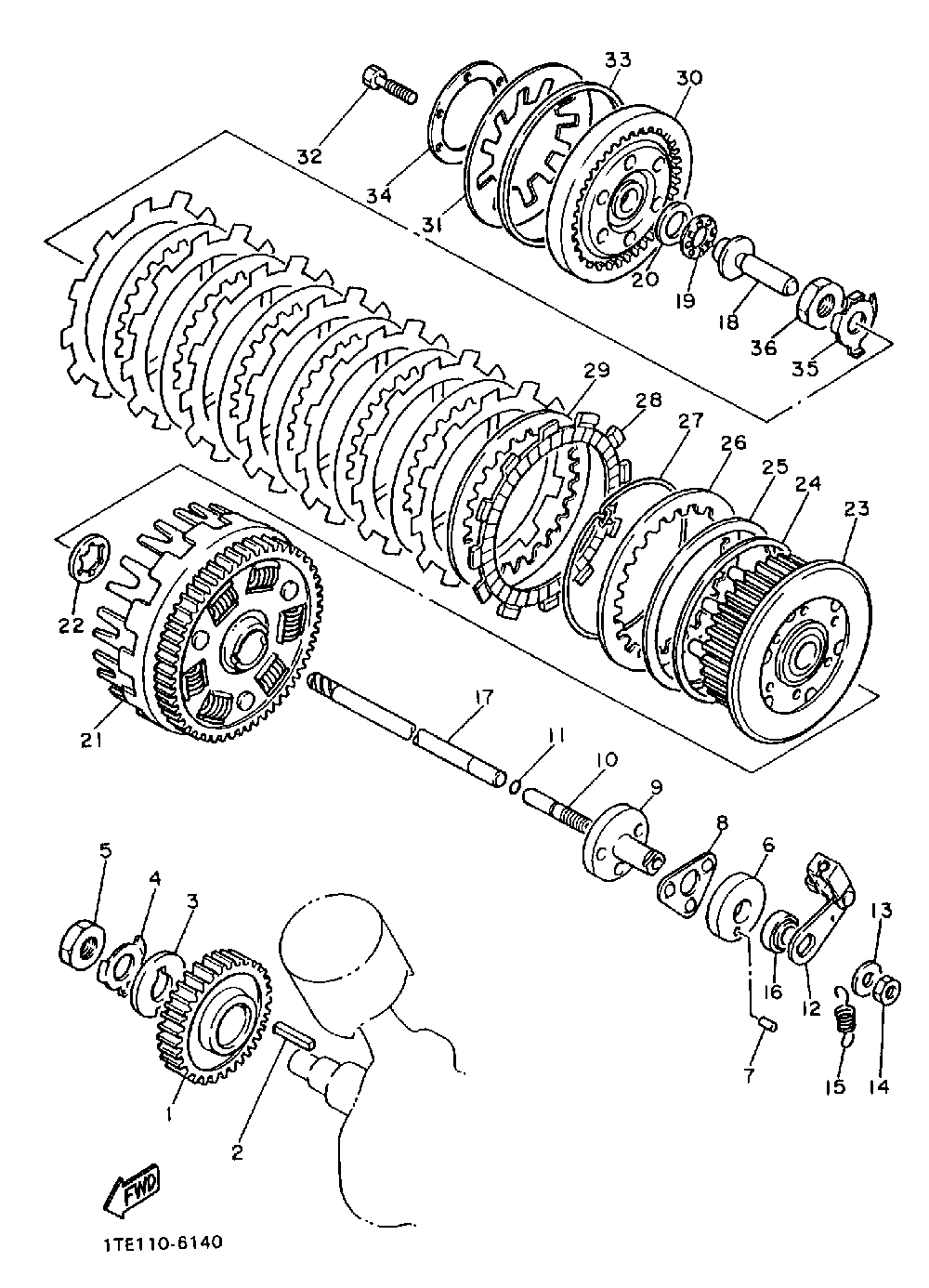 33
30
32
34
31
20
19
18
36
35
29
28
27
26
25
24
23
22
21
17
11
10
9
8
6
5
4
3
13
16
12
7
15
14
1
2
FWD
1TE110-6140