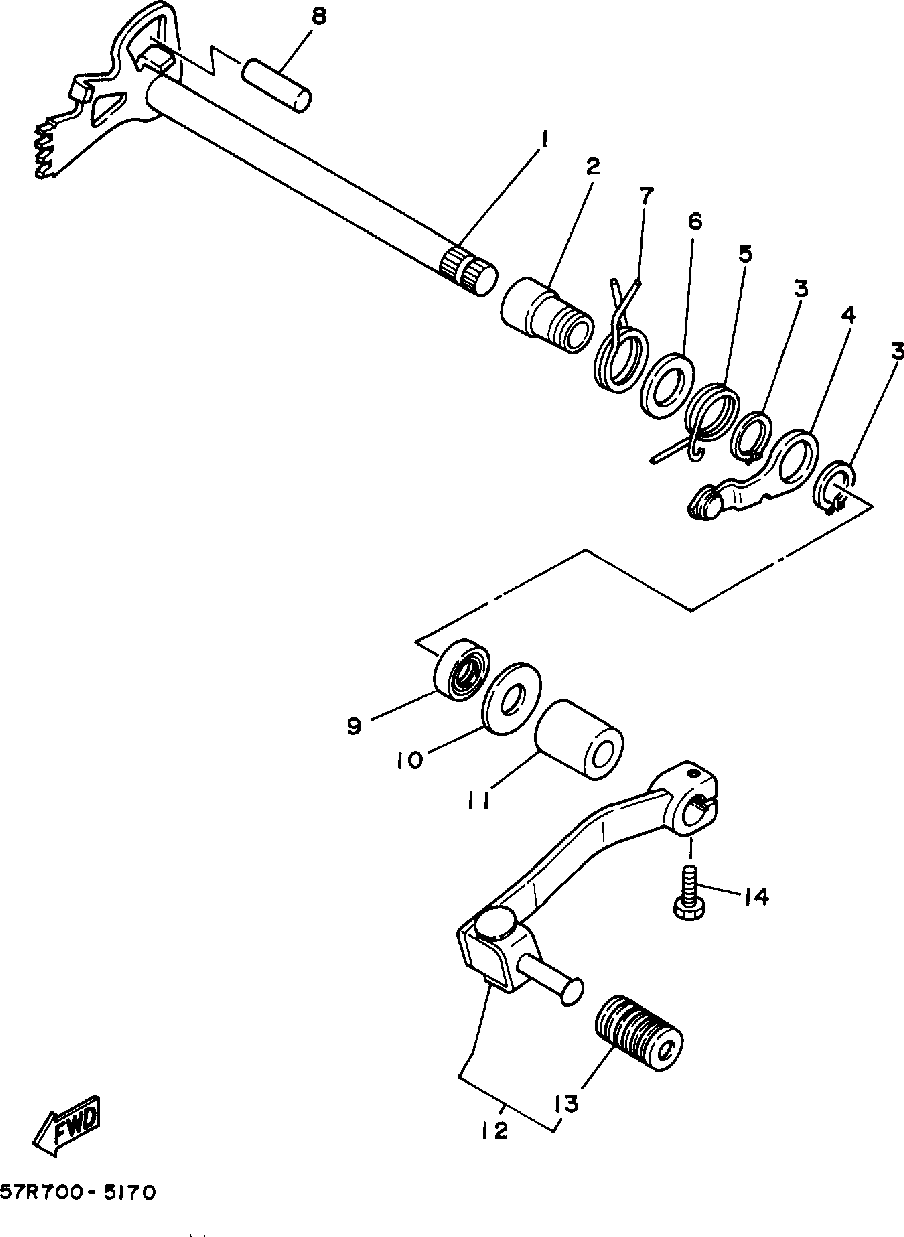 8
1
2
7
6
5
3
4
3
9
10
11
14
12
13
FWD
57R700-5170