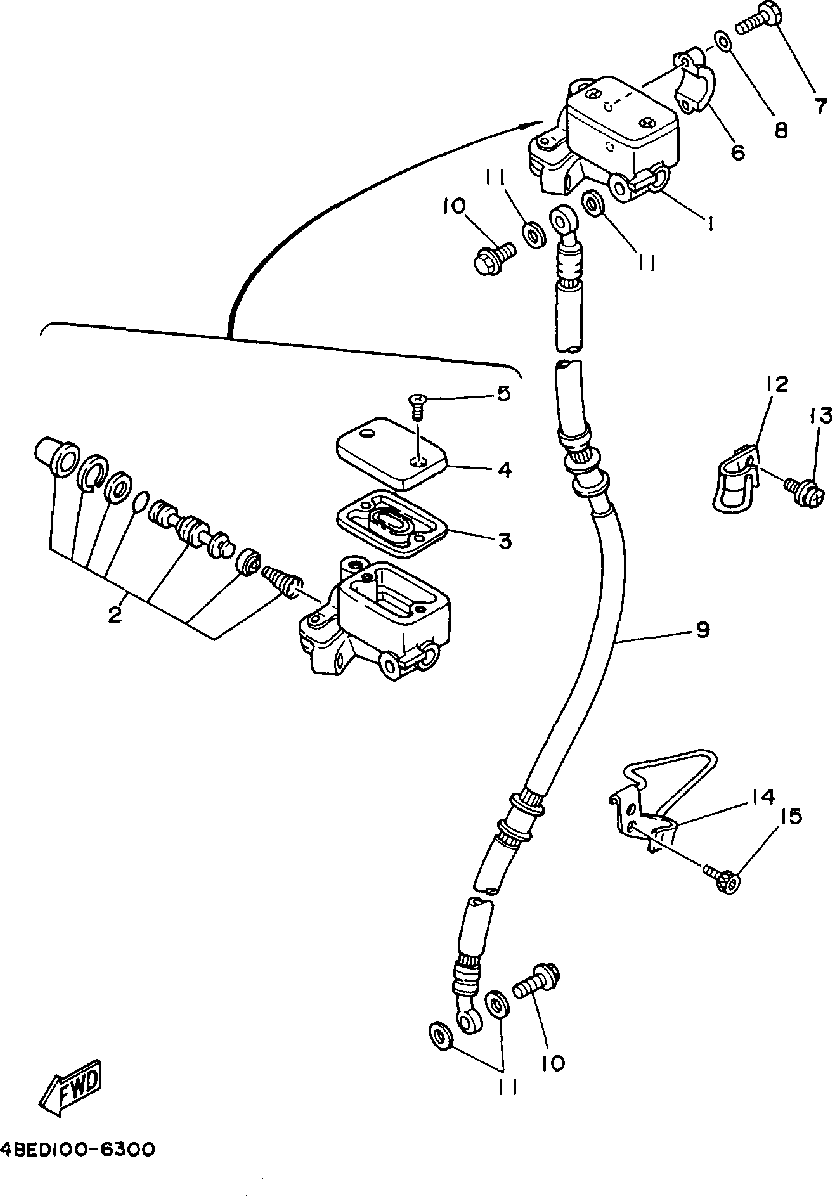 7
8
6
1
11
10
11
5
4
3
2
12
13
9
14
15
10
11
FWD
4BED100-6300