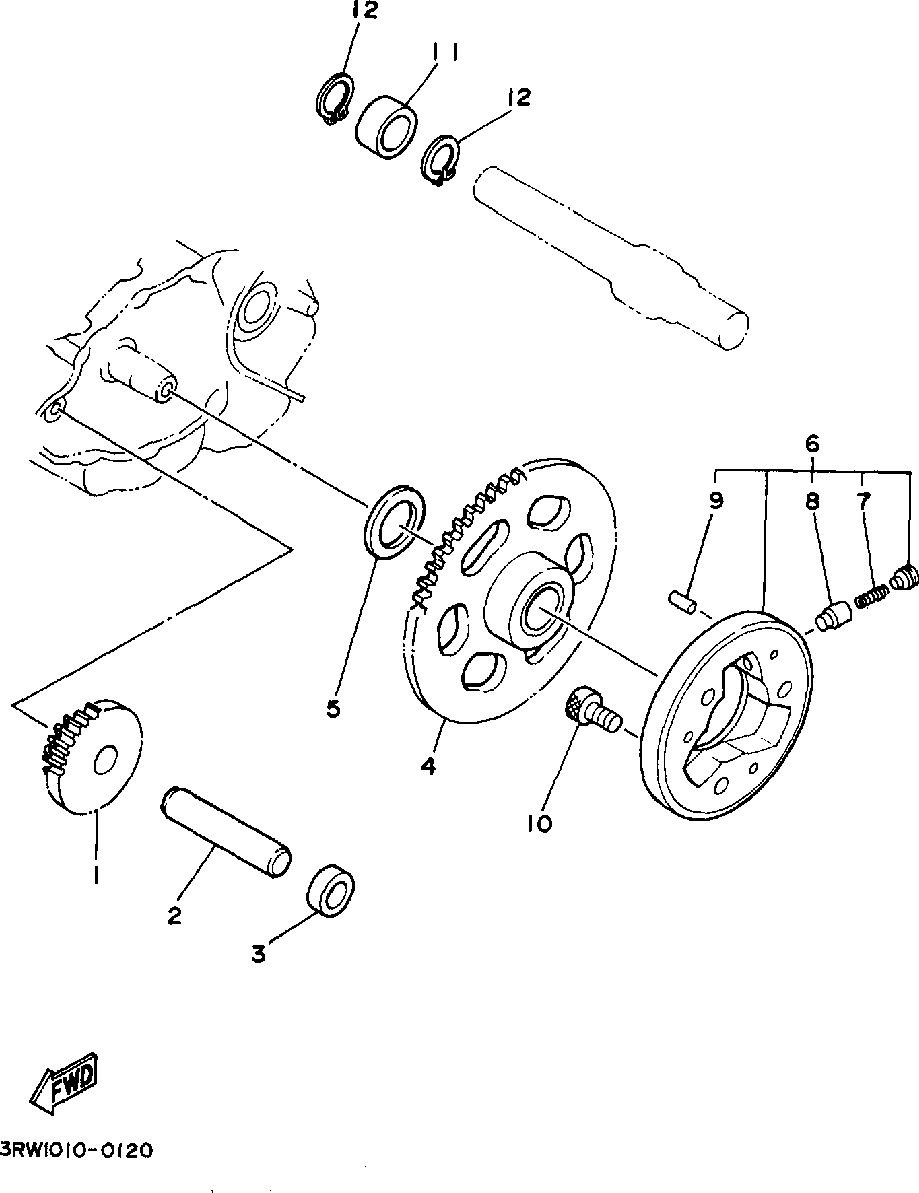 12
11
12
6
9
8
7
5
4
10
1
2
3
FWD
3RW1010-0120