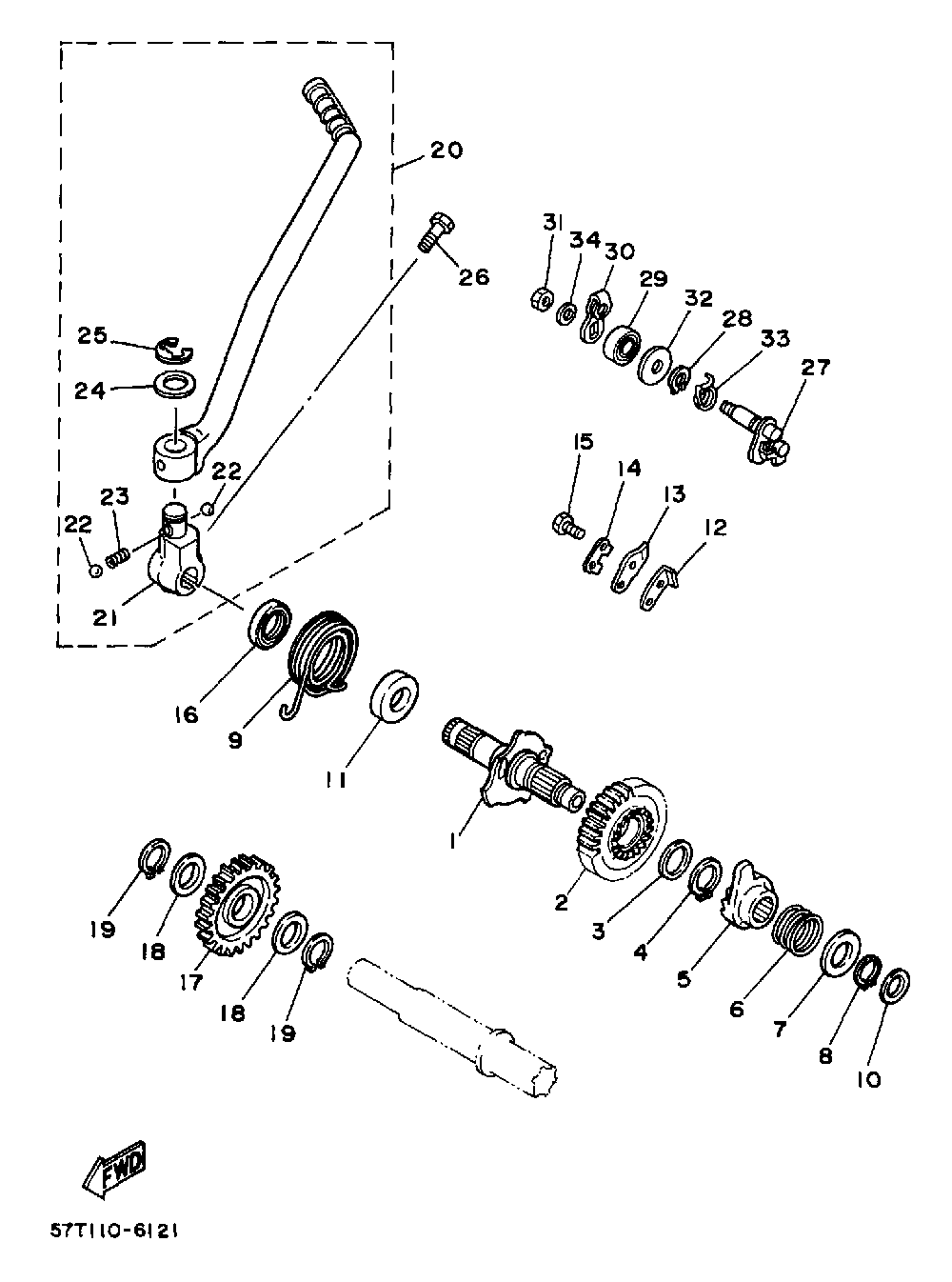 20
26
31
34
30
29
32
28
33
27
25
24
22
23
22
21
15
14
13
12
16
9
11
1
2
3
4
5
6
7
8
10
19
18
17
18
19
FWD
57T110-6121