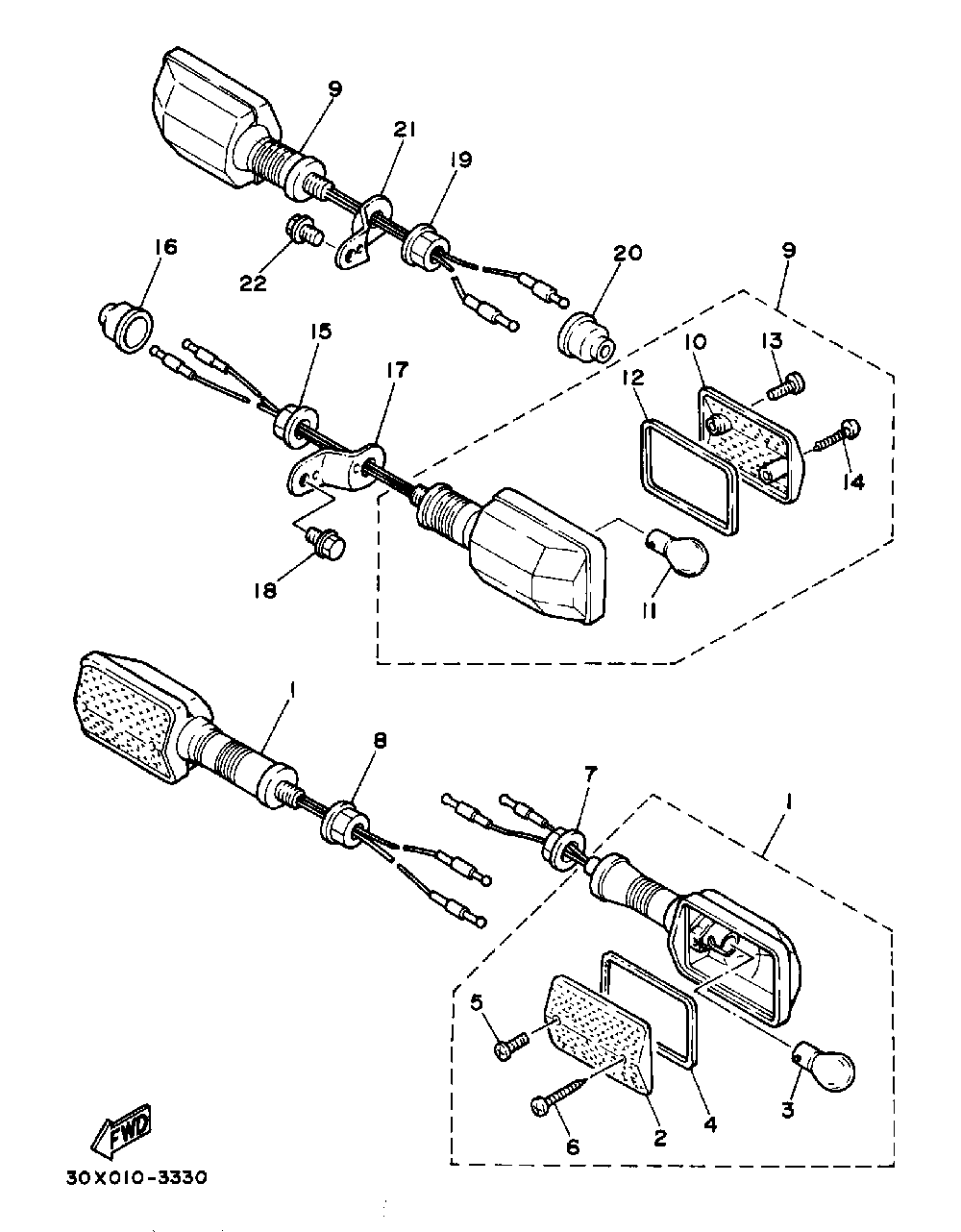 9
21
19
16
22
20
9
15
17
10
13
12
14
18
11
1
8
7
1
5
6
2
4
3
FWD
30X010-3330