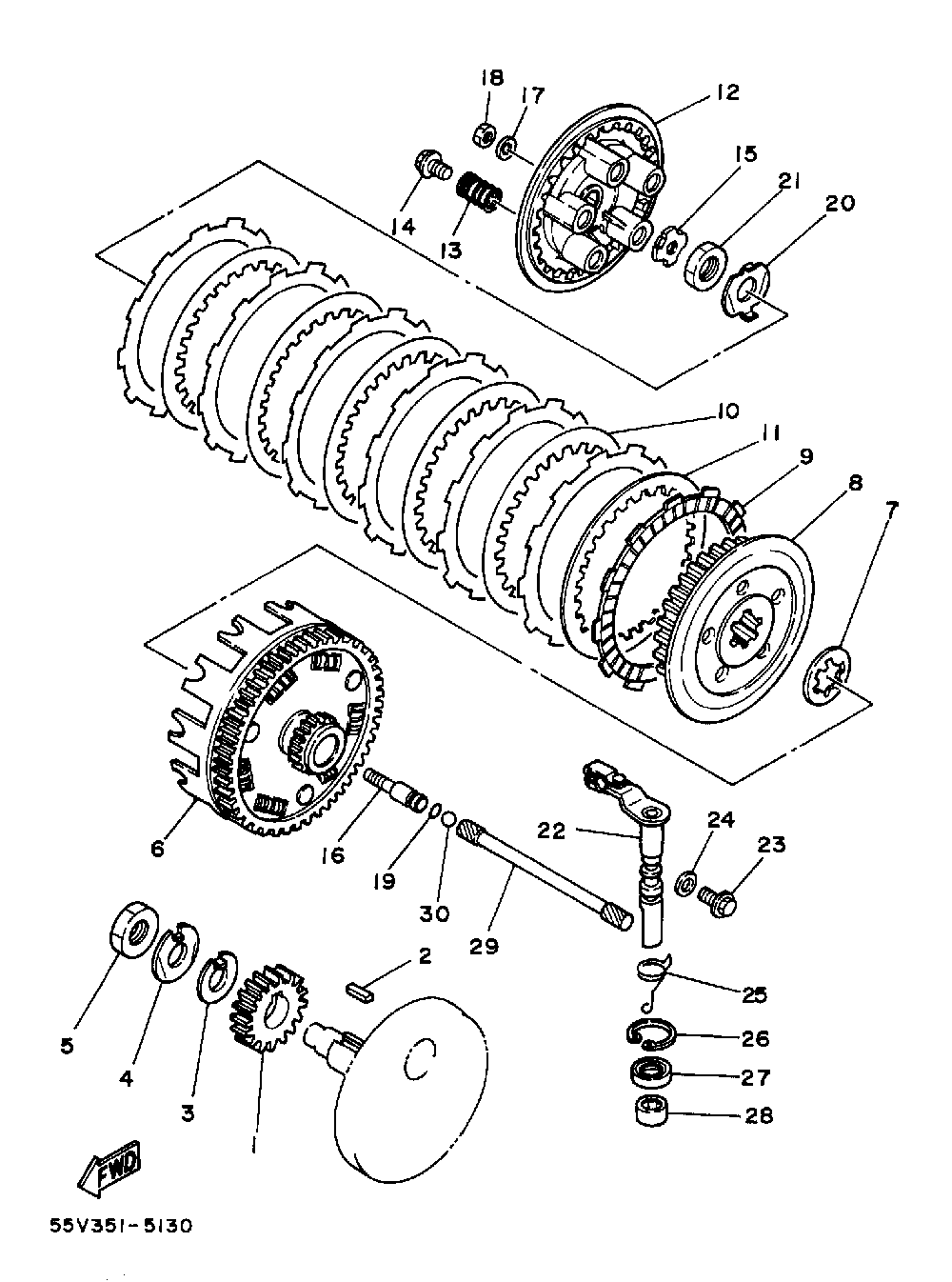 18
17
12
15
21
20
14
13
10
11
9
8
7
6
16
19
30
29
22
24
23
2
25
26
27
28
5
4
3
1
FWD
55V351-5130