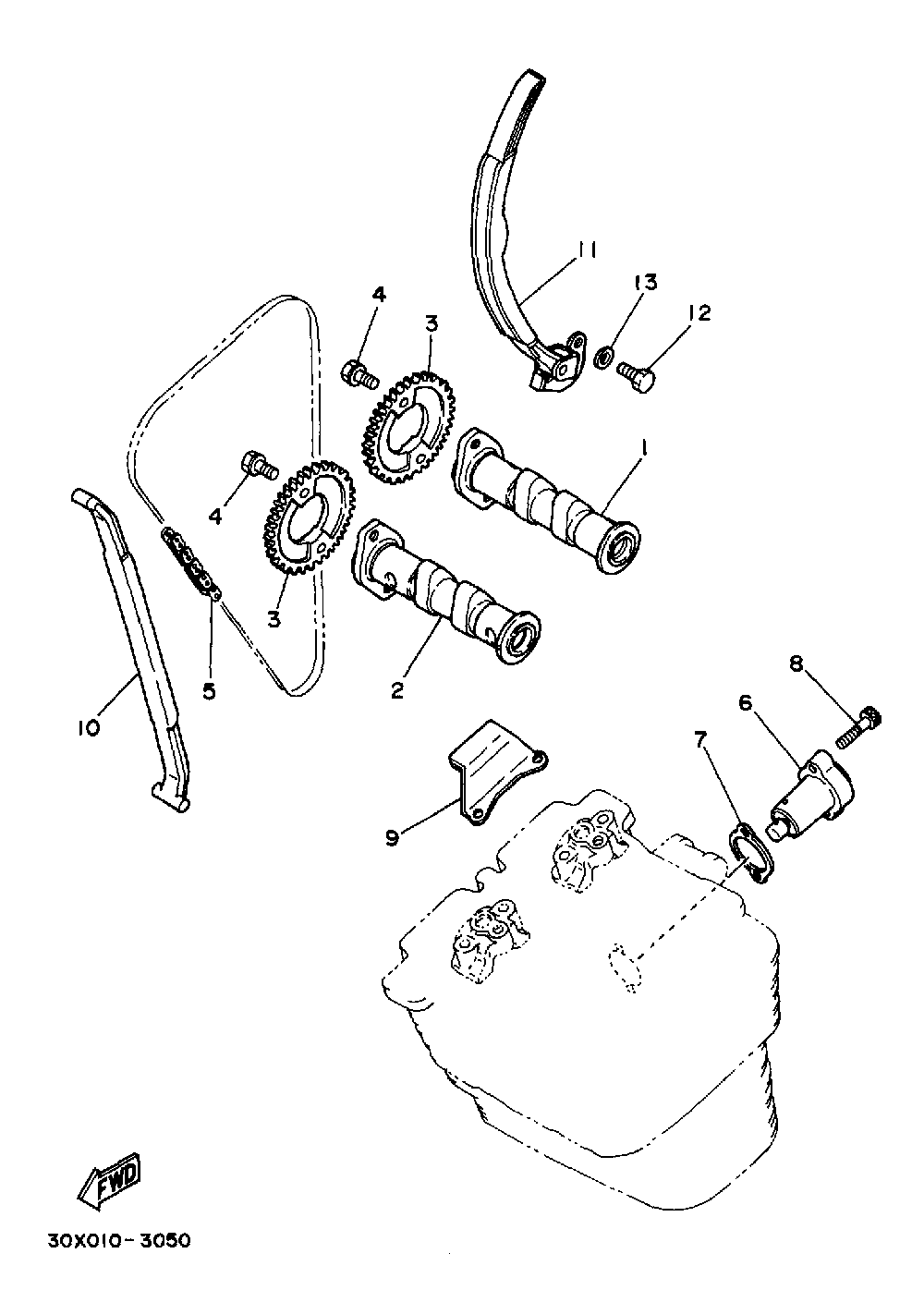 11
13
12
4
3
1
4
3
5
2
10
8
6
7
9
FWD
30X010-3050