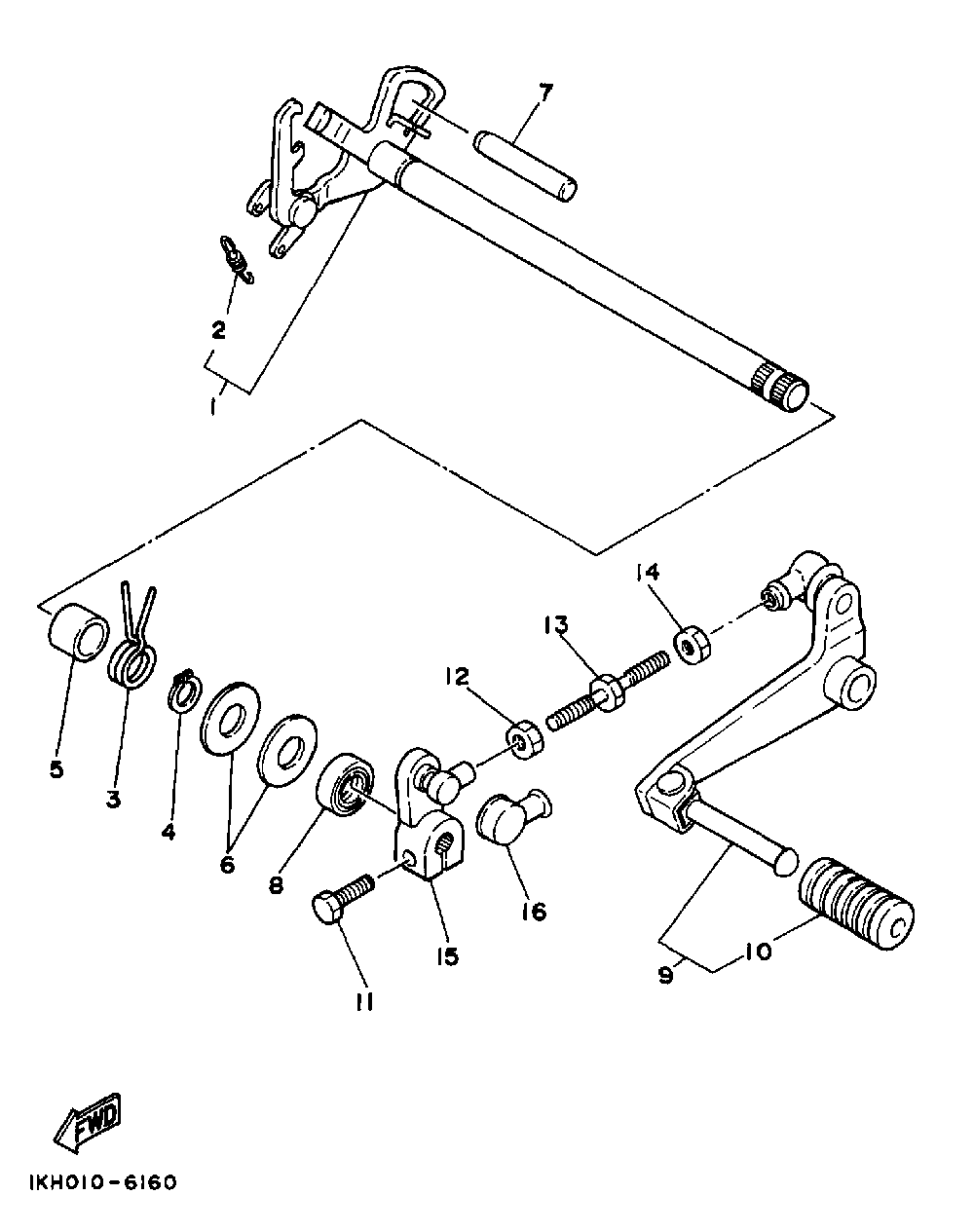 7
2
1
14
13
12
5
3
4
6
8
15
16
11
9
10
FWD
IKH010-6160