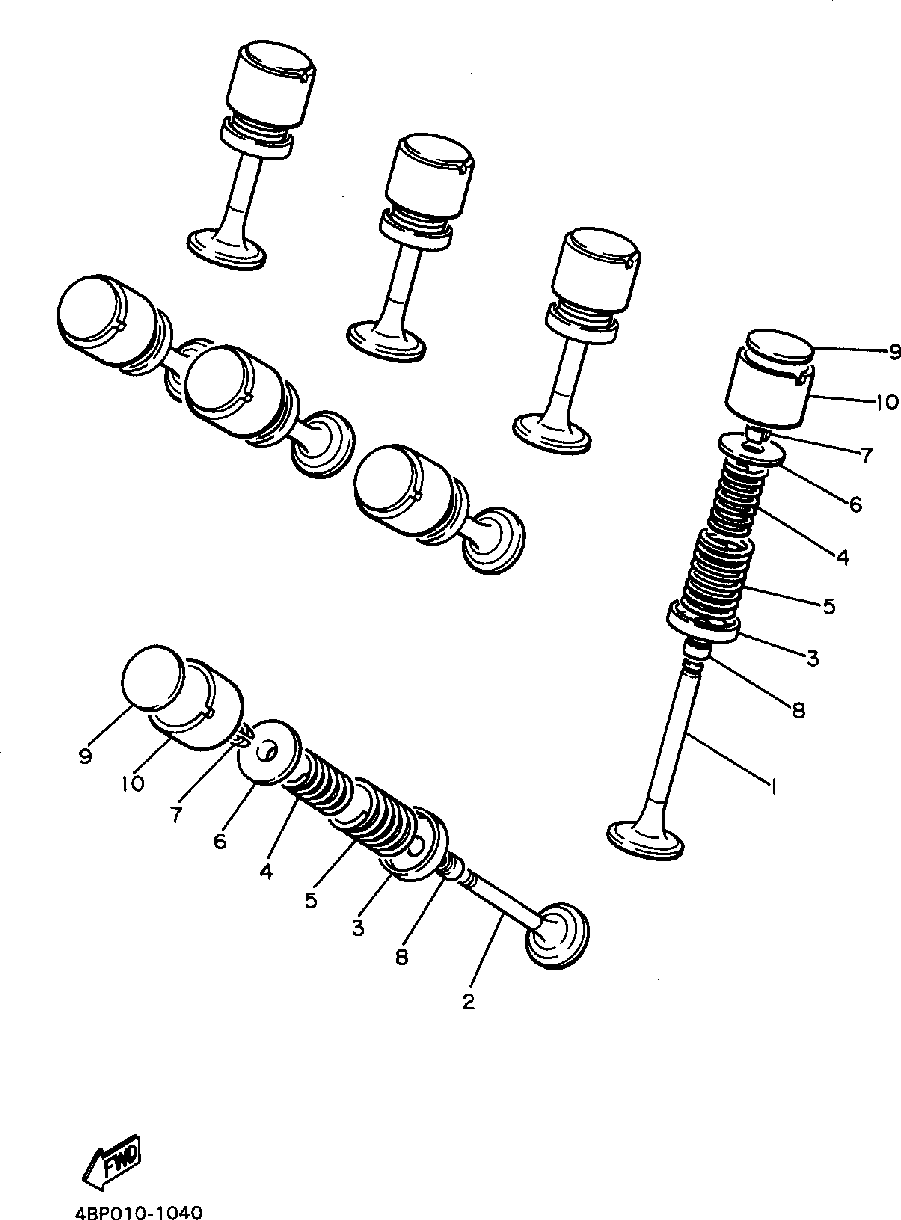 9
10
7
6
4
5
3
8
1
9
10
7
6
4
5
3
8
2
FWD
4BP010-1040