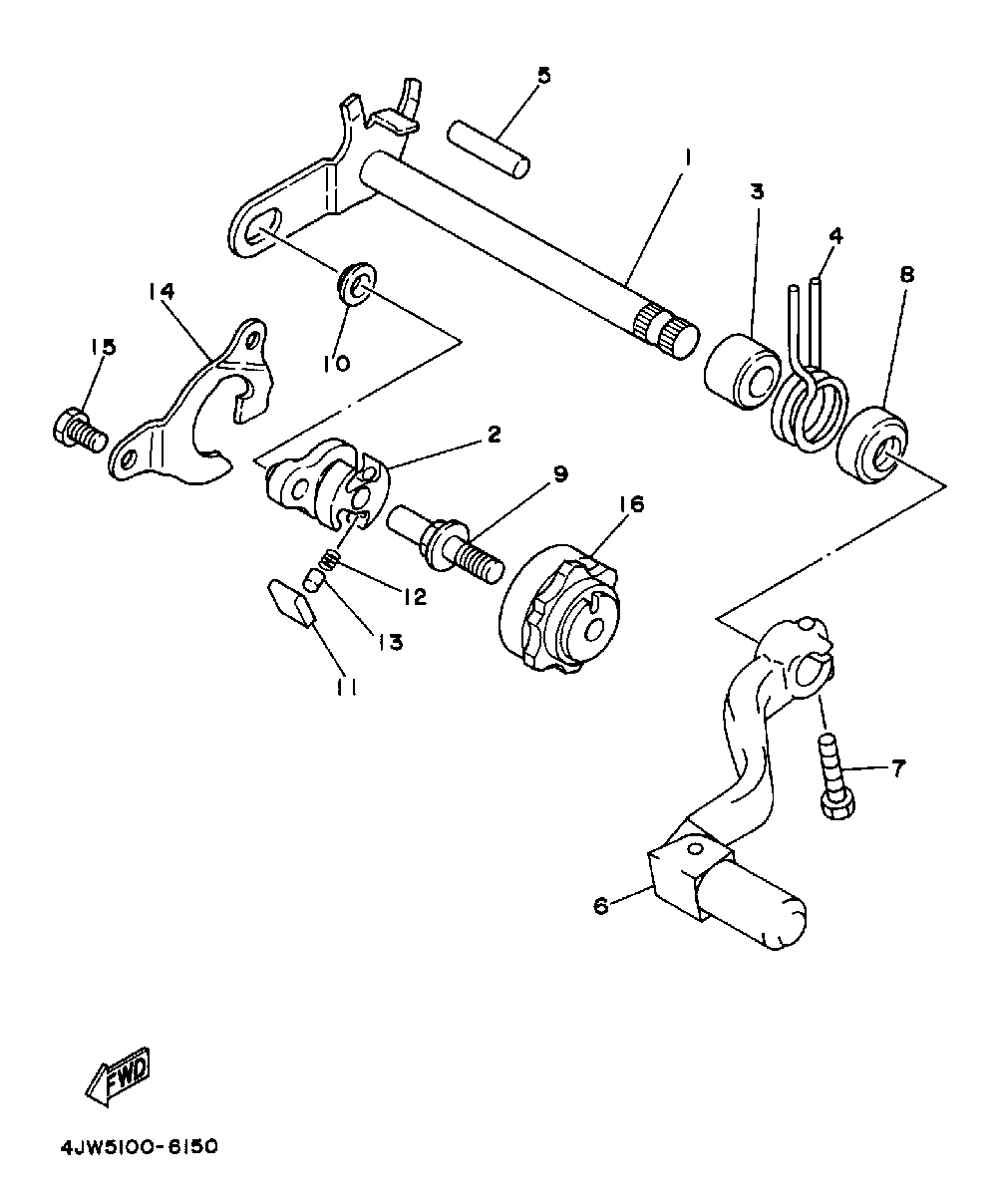 5
1
3
4
8
14
15
10
2
9
16
12
13
11
7
6
FWD
4JW5100-6150