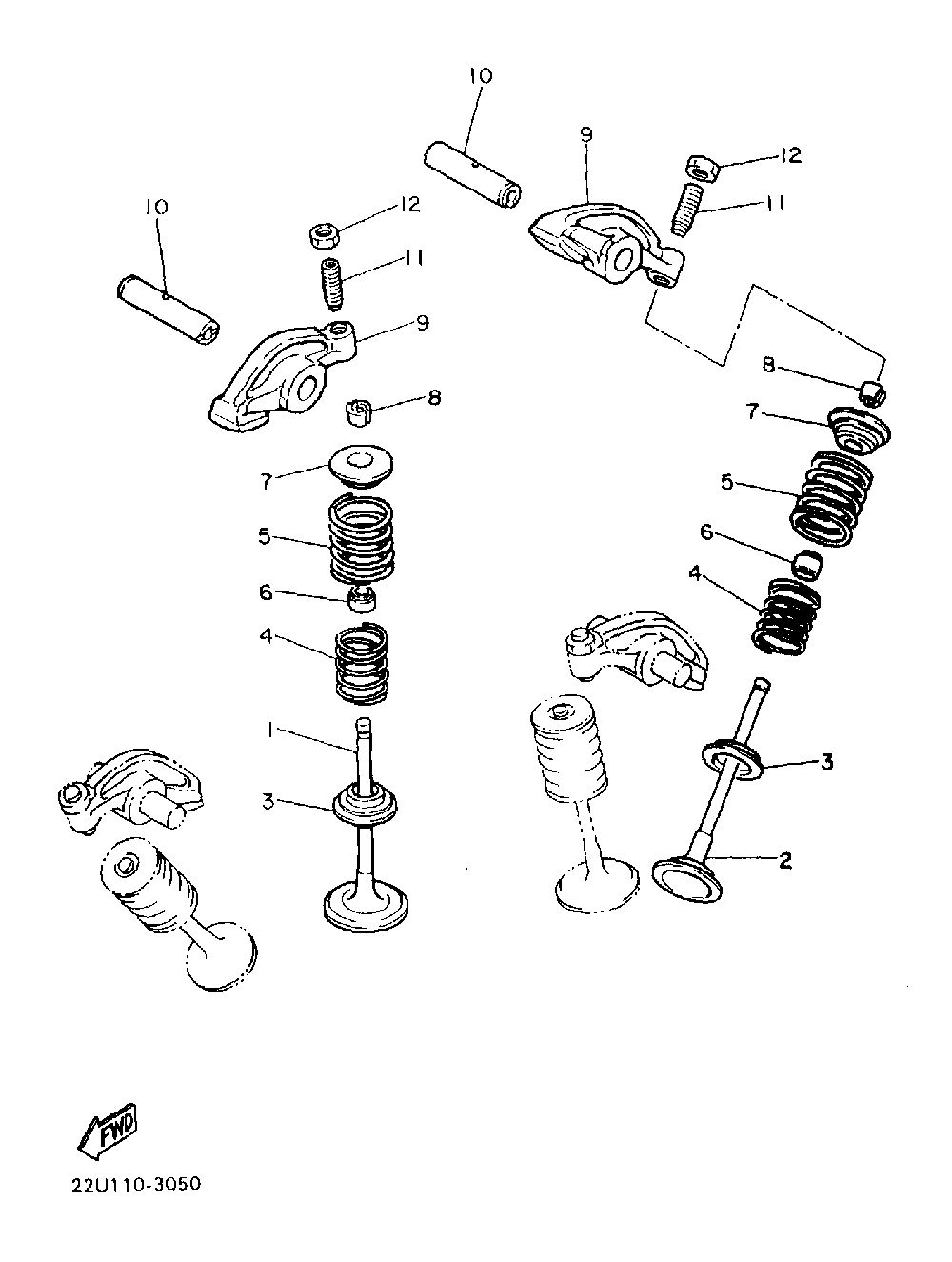 10
9
12
11
10
12
11
9
8
8
7
7
5
5
6
6
4
4
1
3
3
2
FWD
22U110-3050