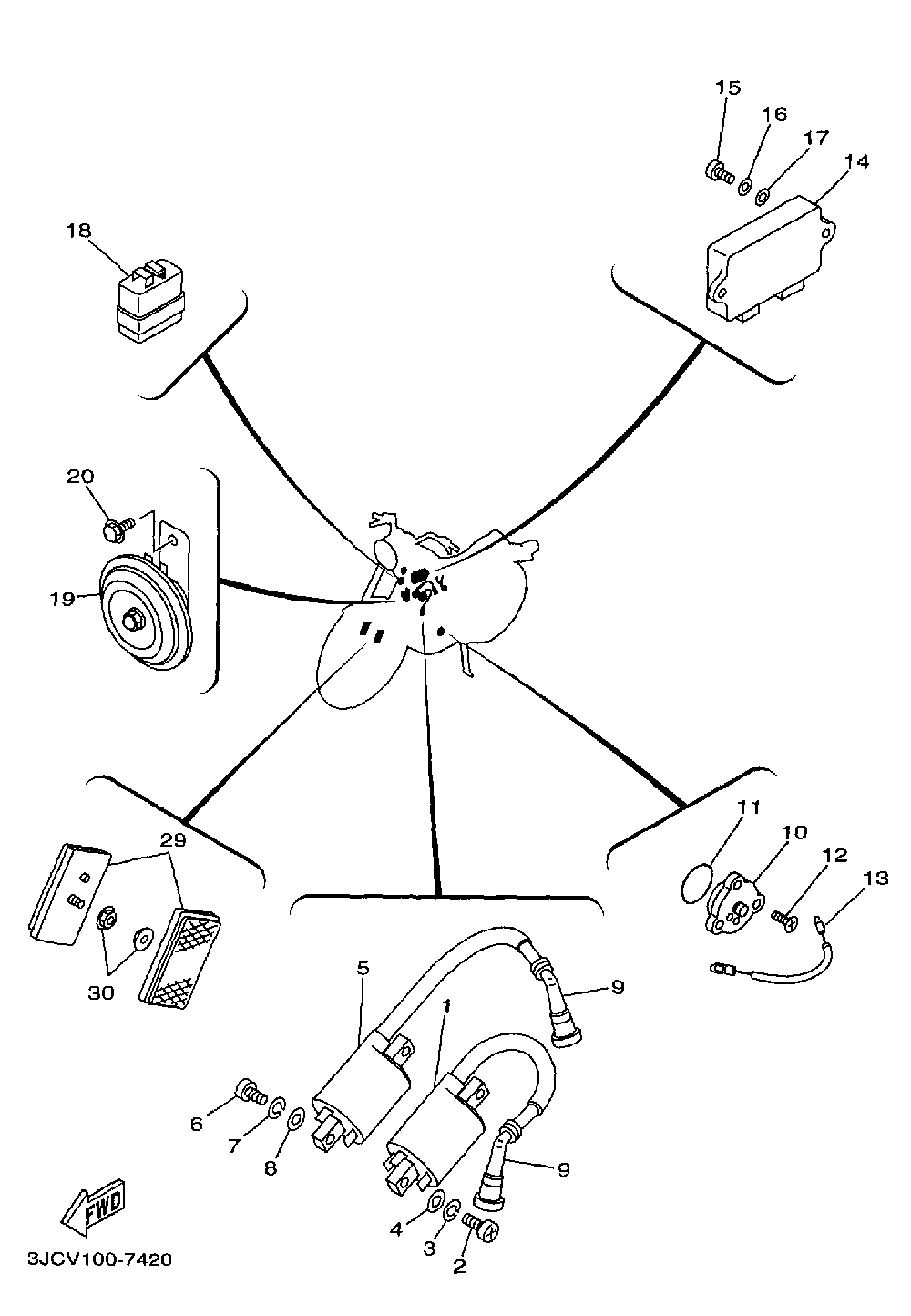 15
16
17
14
18
20
19
11
10
12
13
29
30
5
1
9
6
7
8
9
4
3
2
FWD
3JCV100-7420