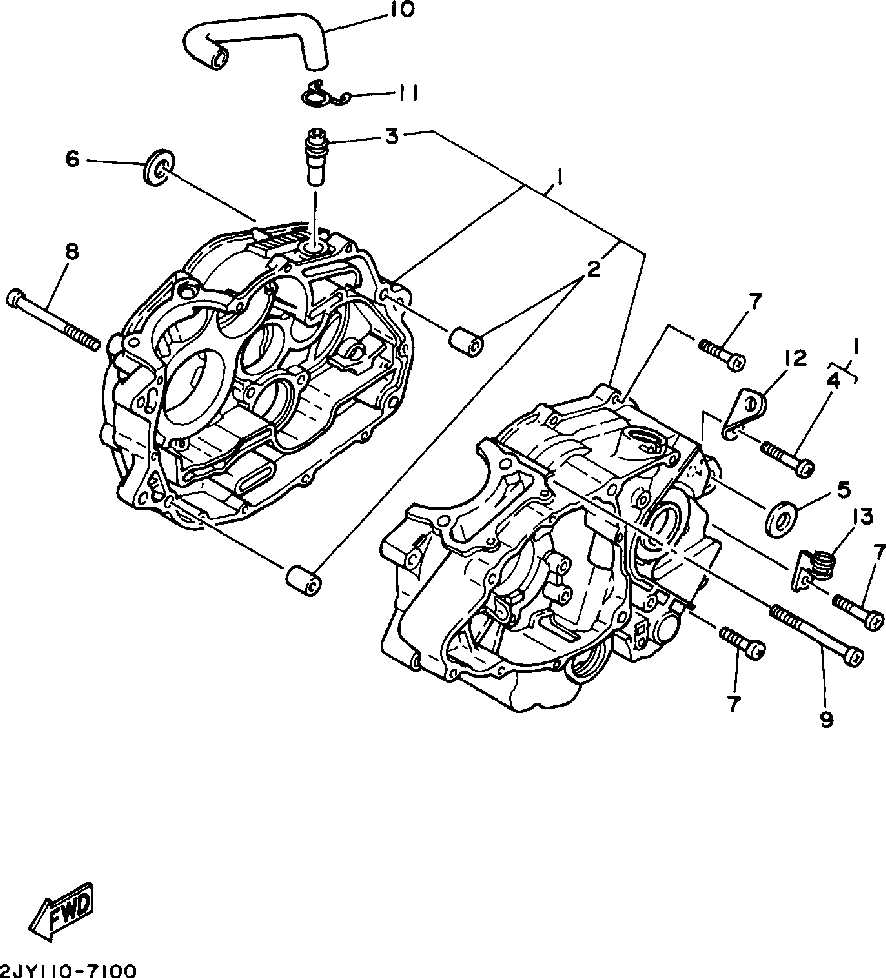 10
11
3
6
1
8
2
7
12
1
4
5
13
7
7
9
FWD
2JY110-7100