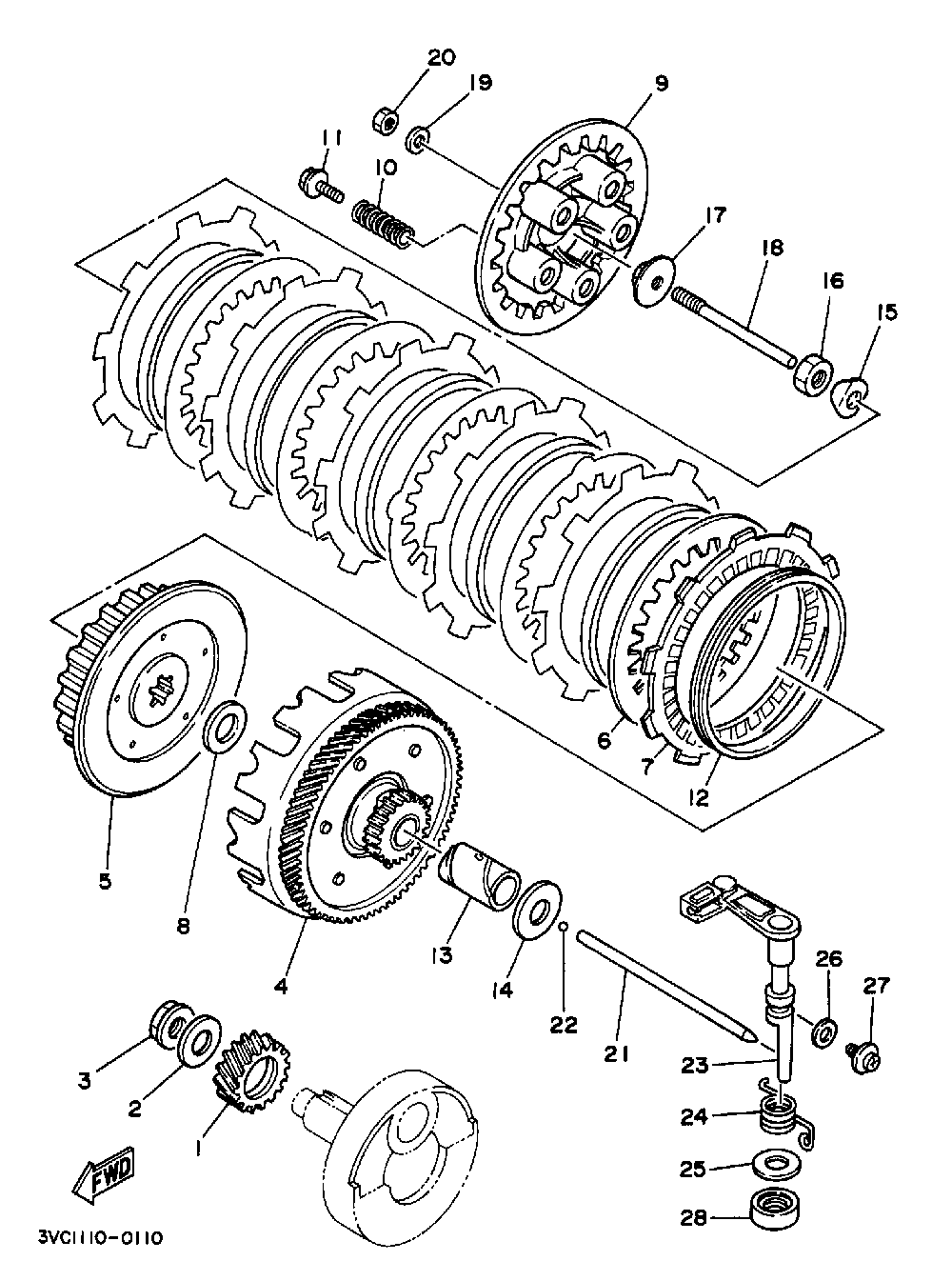 20
19
9
11
10
17
18
16
15
6
7
12
5
8
4
13
14
22
21
26
27
23
24
25
28
3
2
1
FWD
3VC1110-0110