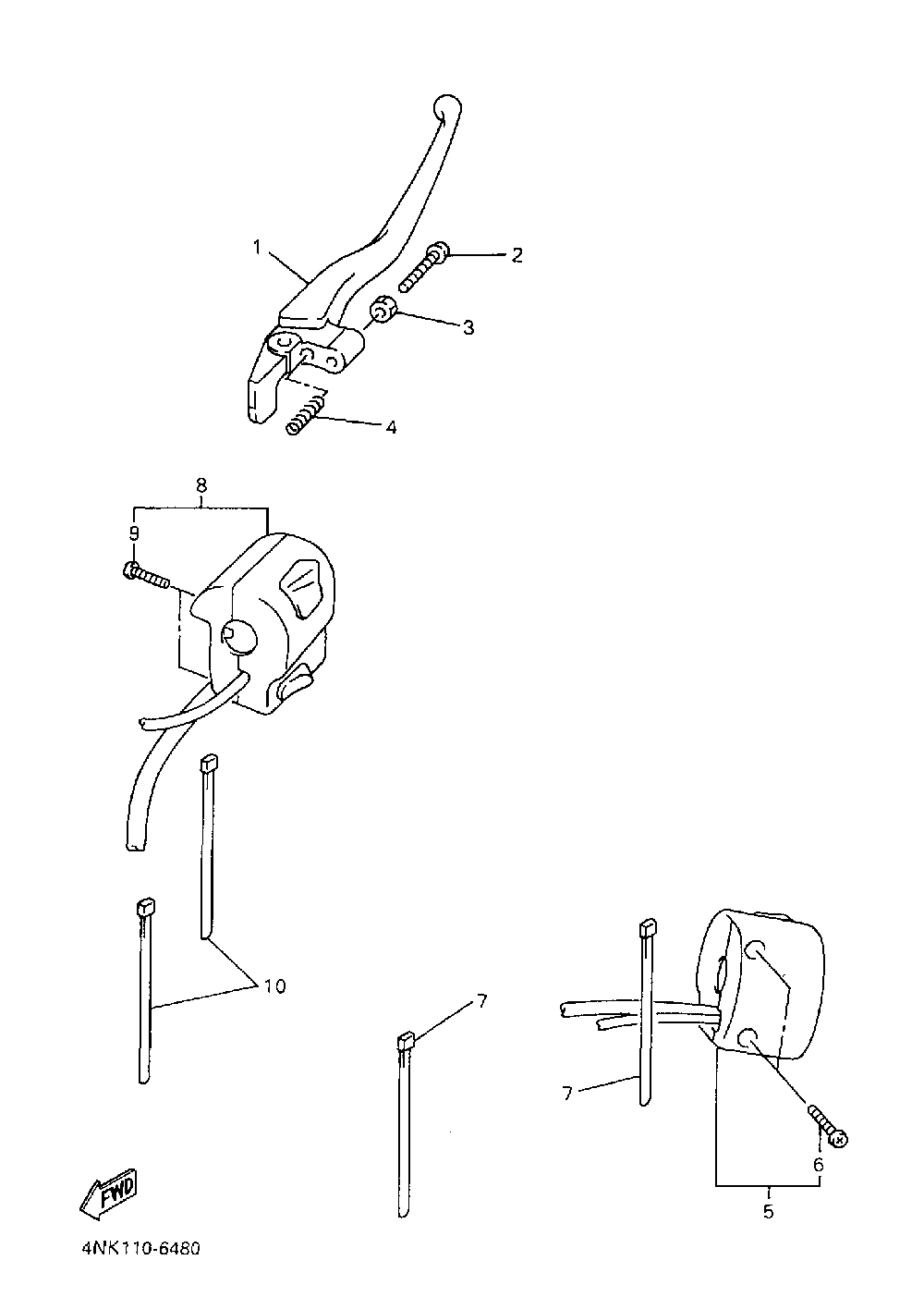 1
2
3
4
8
9
10
7
7
6
5
FWD
4NK110-6480