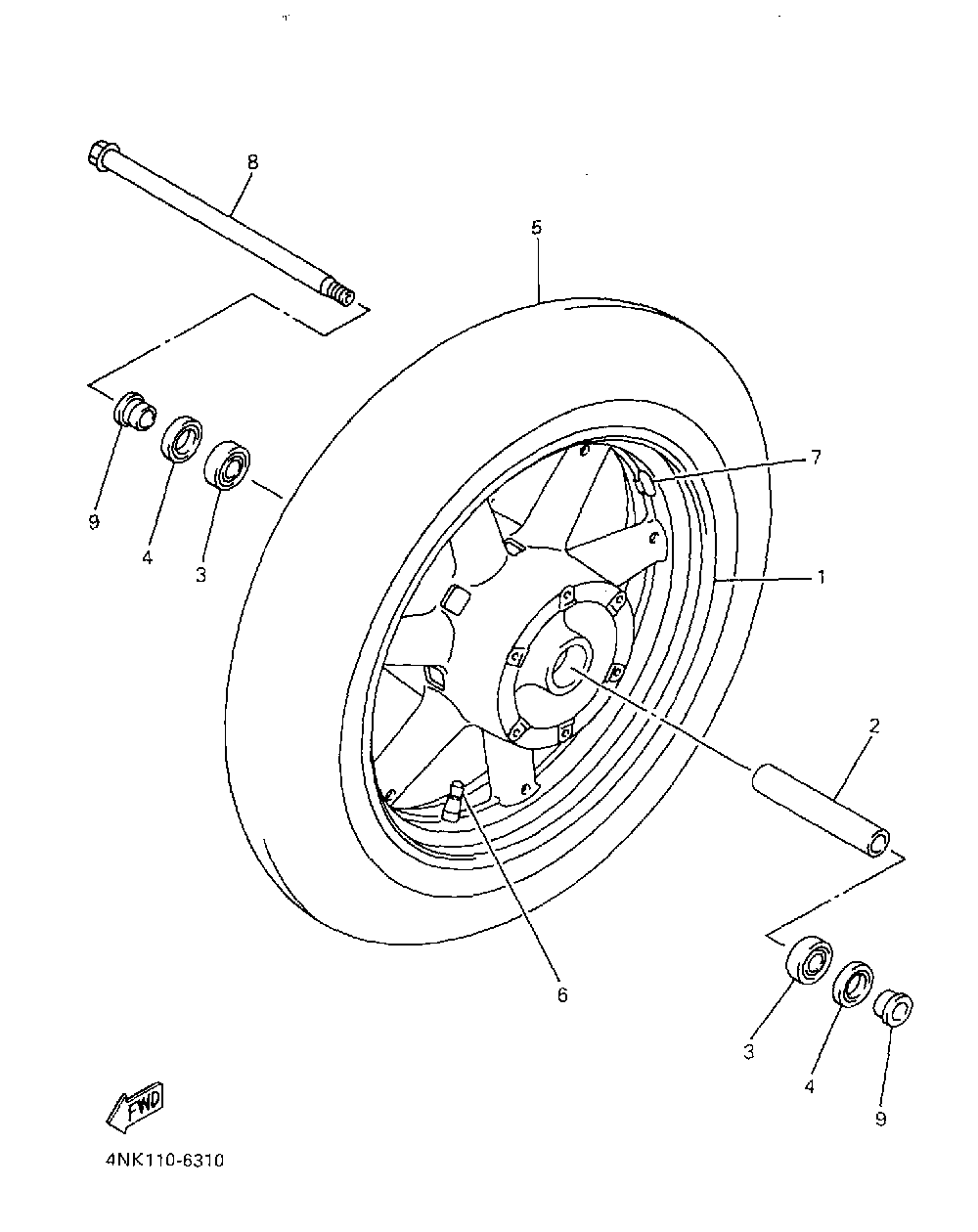 8
5
9
4
3
7
1
2
6
3
4
9
FWD
4NK110-6310