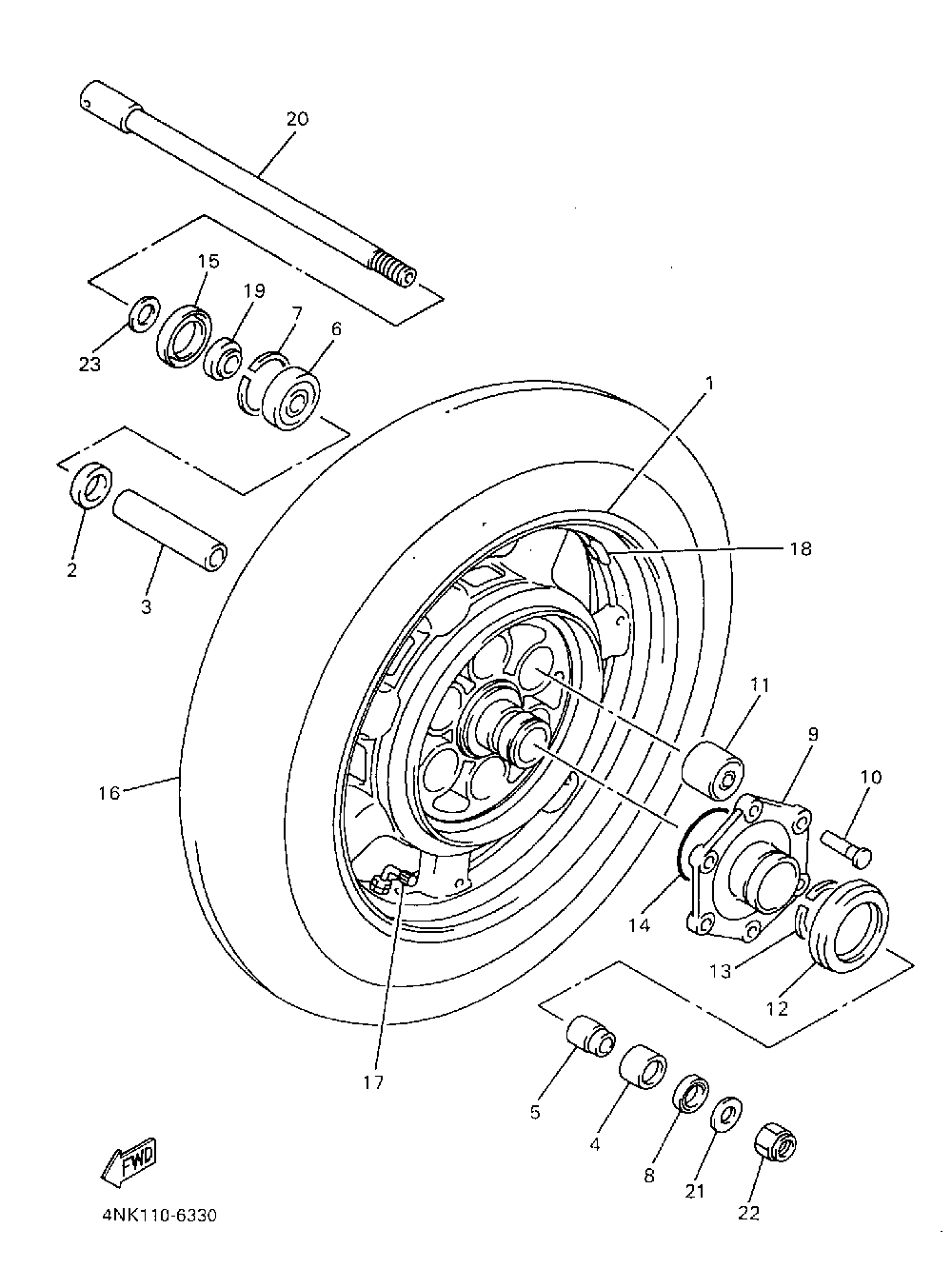 20
15
19
7
6
23
1
2
3
18
11
9
10
16
14
13
12
17
5
4
8
21
22
FWD
4NK110-6330