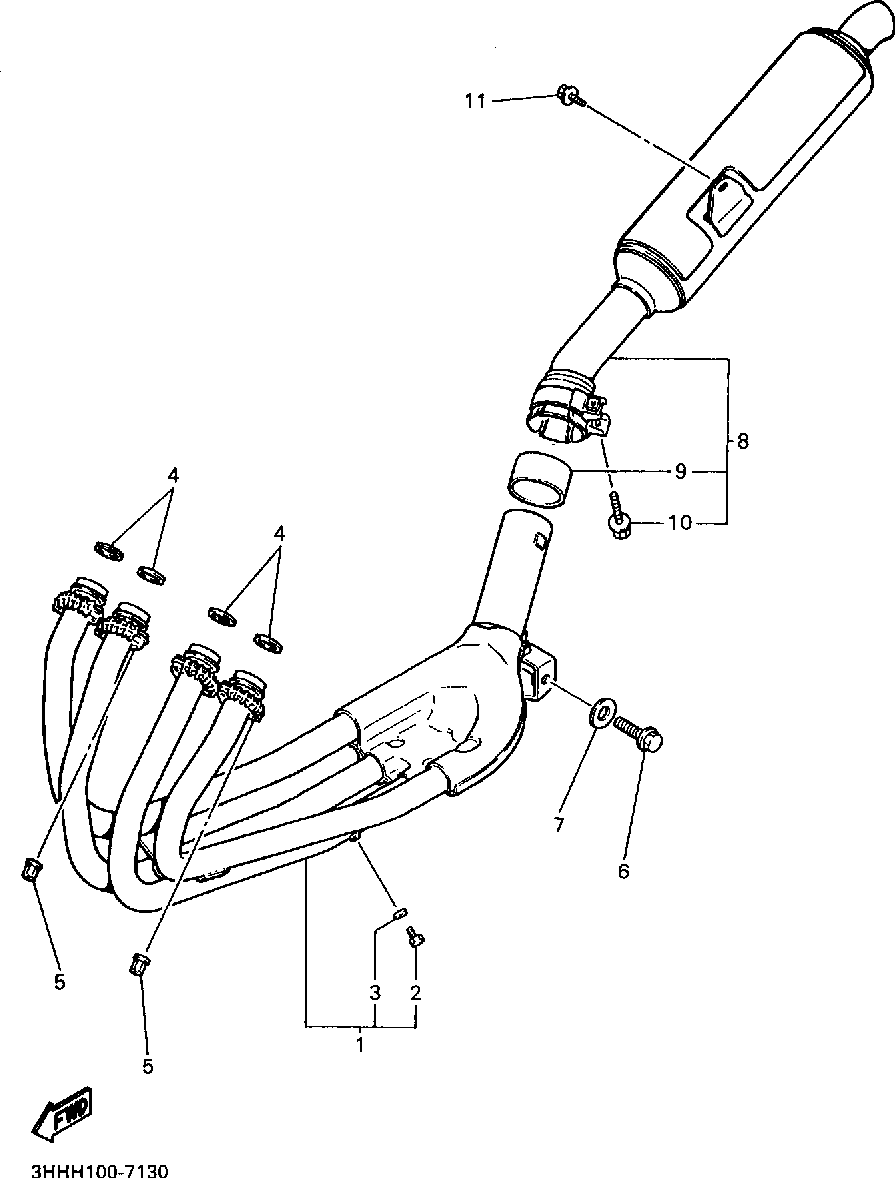 11
8
9
10
4
4
7
6
5
3
2
1
5
FWD
3HHH100-7130