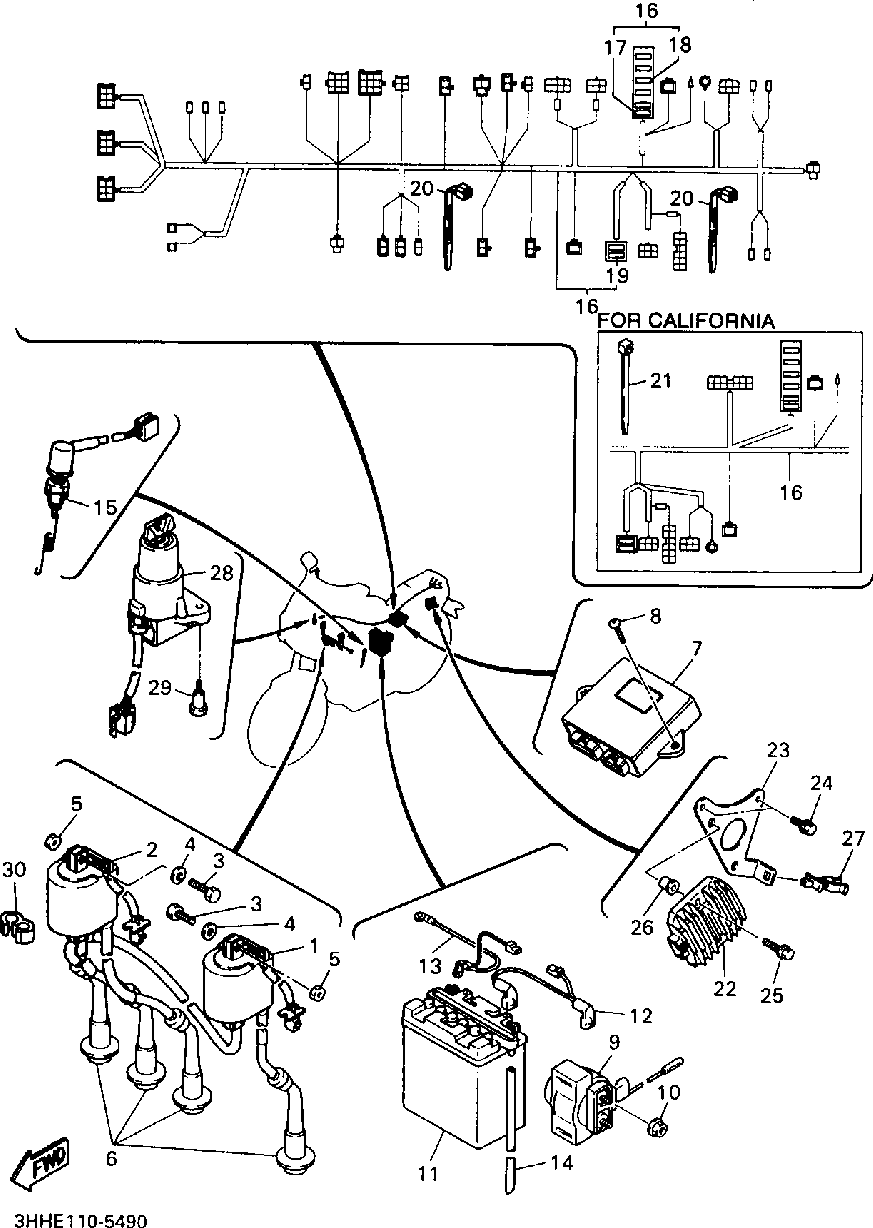 16
17
18
20
20
19
16
FOR CALIFORNIA
21
16
15
28
29
8
7
23
24
27
26
22
25
5
2
4
3
3
4
1
5
30
13
12
9
10
11
14
6
FWD
3HHE110-5490