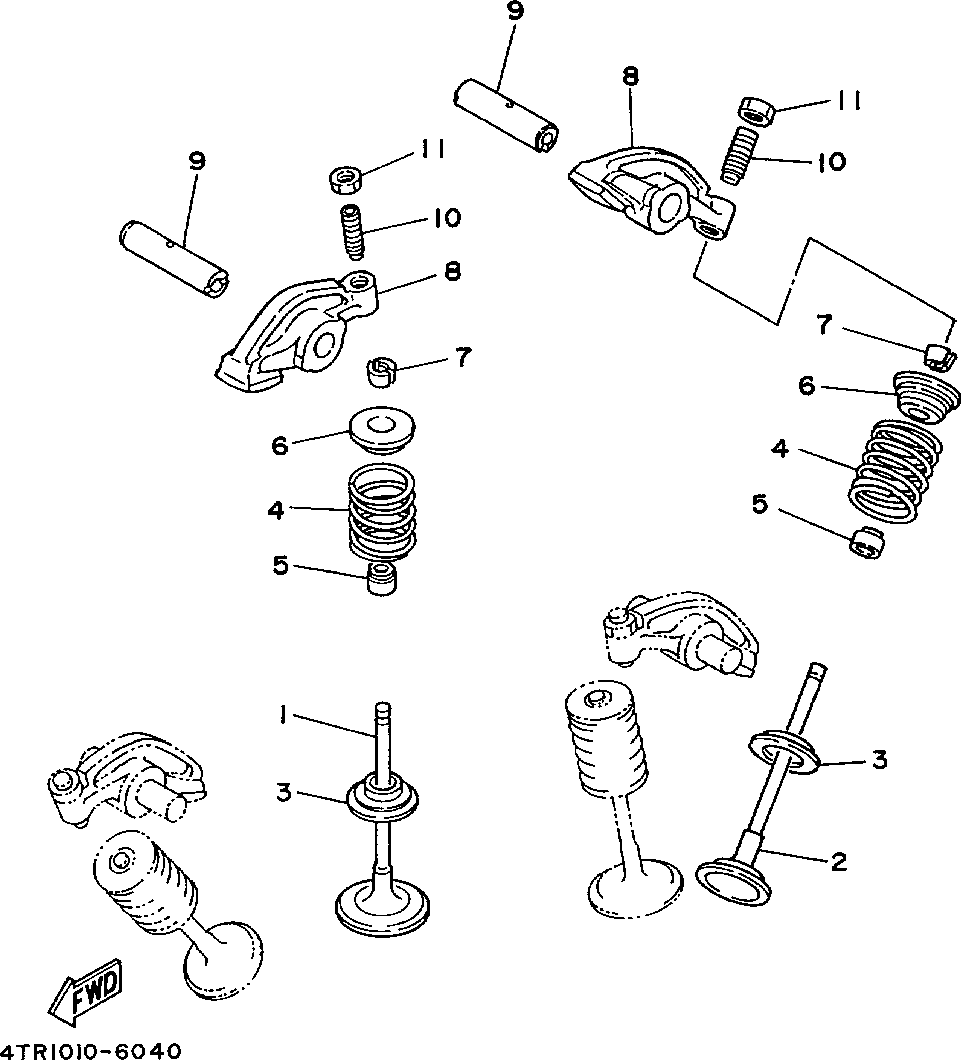 9
8
11
10
9
11
10
8
7
7
6
6
4
4
5
5
1
3
3
2
FWD
4TR1010-6040