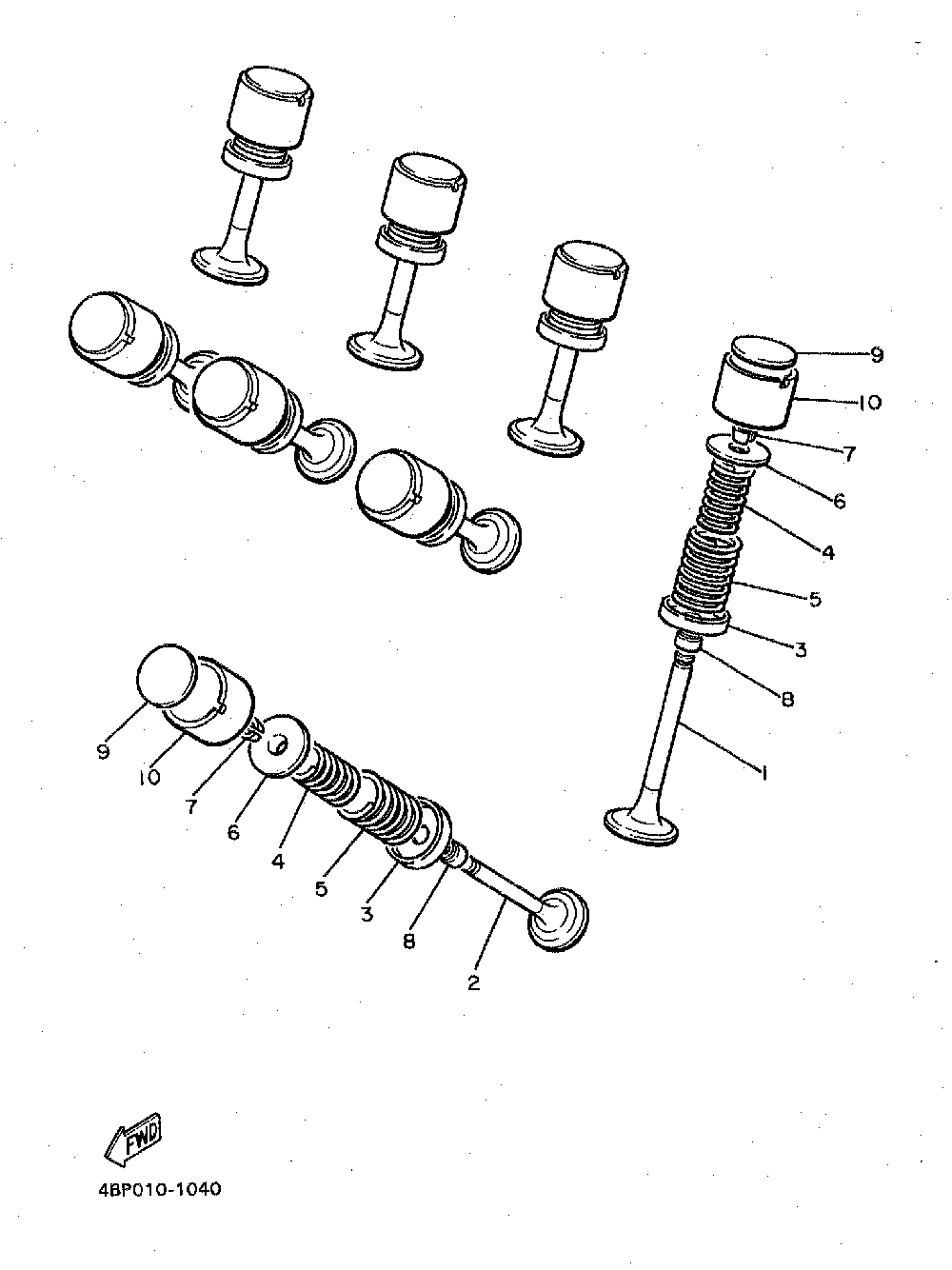 9
10
7
6
4
5
3
8
1

9
10
7
6
4
5
3
8
2

FWD

4BP010-1040