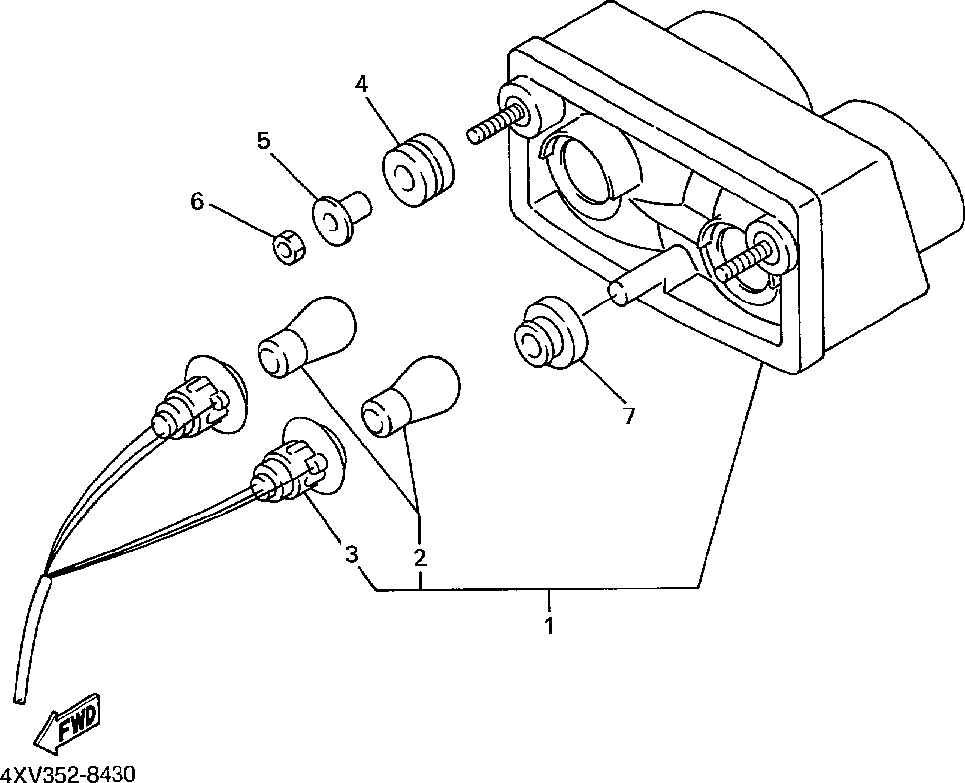 4
5
6
7
3
2
1
FWD
4XV352-8430