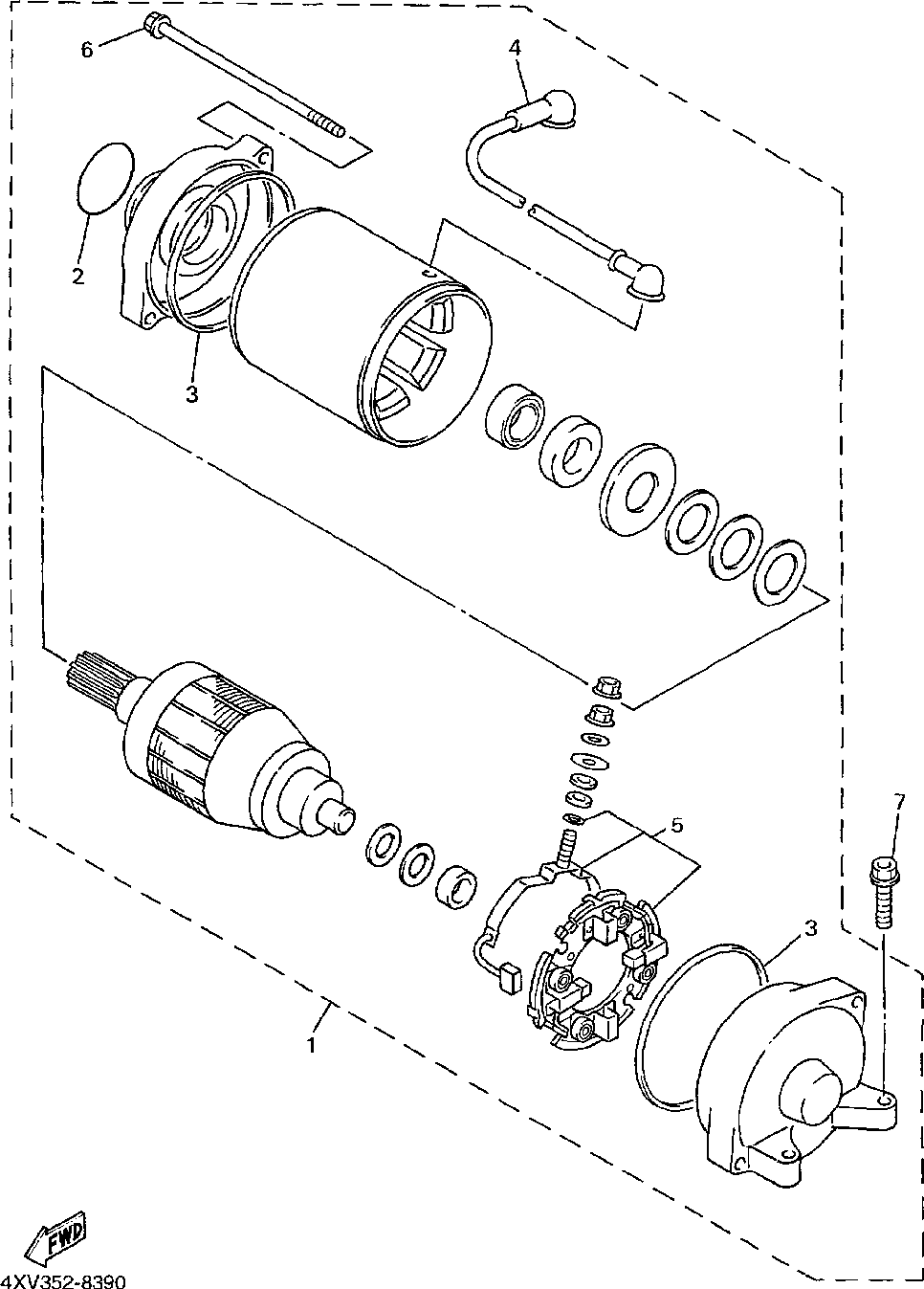 6
4
2
3
5
7
3
1
FWD
4XV352-8390