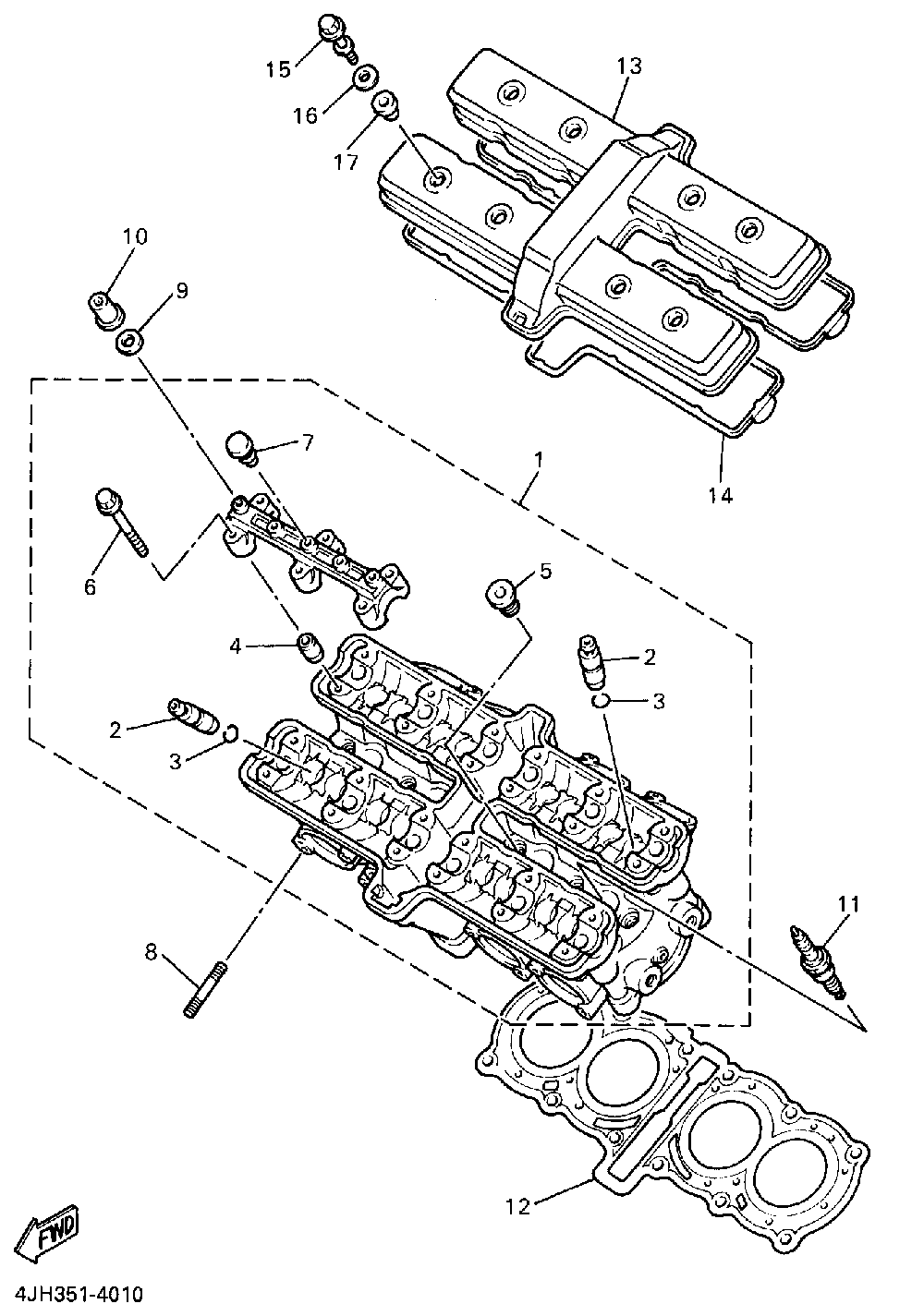 15
16
17
13
10
9
7
1
14
6
5
4
2
3
2
3
11
8
12
FWD
4JH351-4010