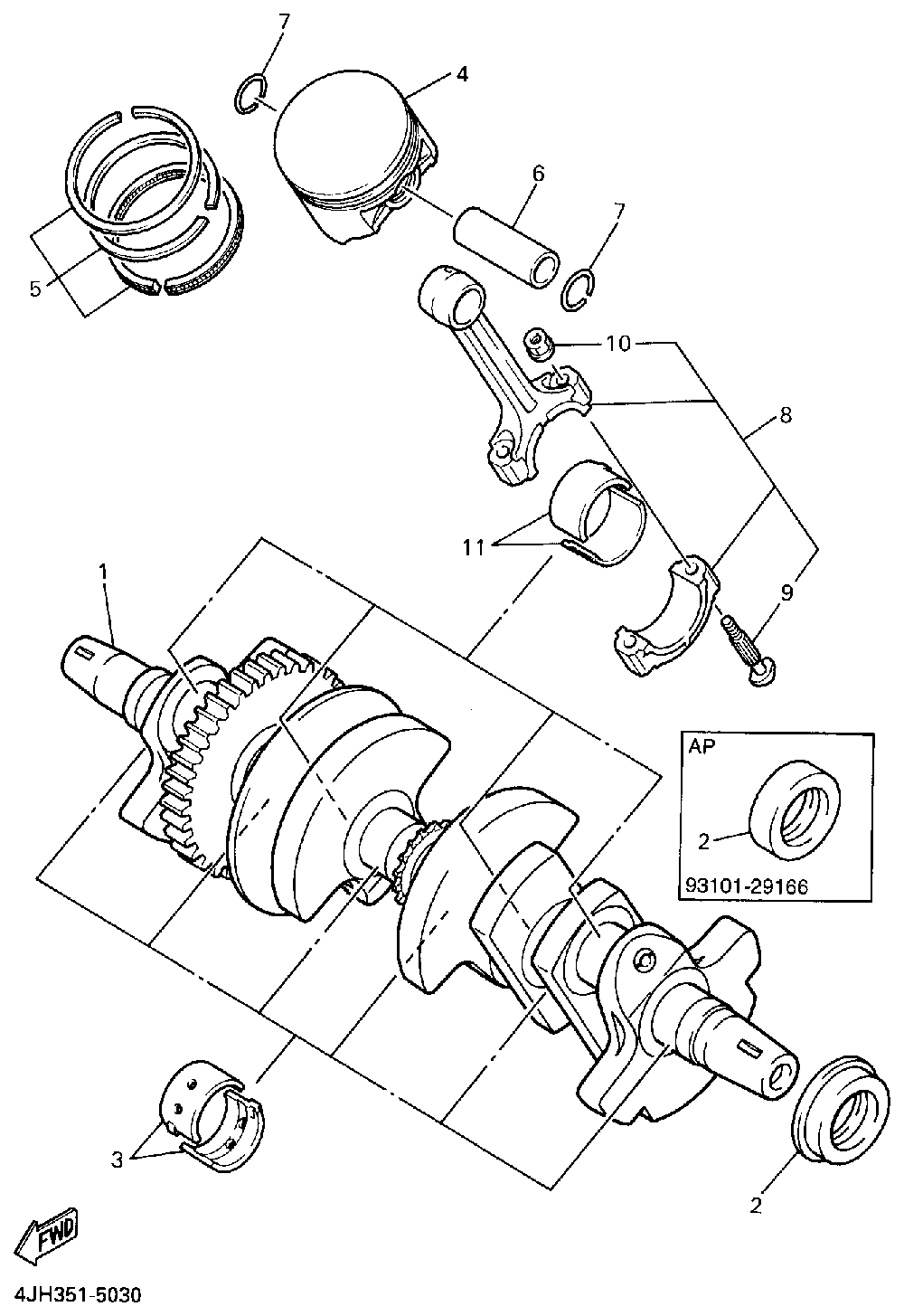 7
4
5
6
7
10
8
11
1
9
AP
2
93101-29166
3
2
FWD
4JH351-5030