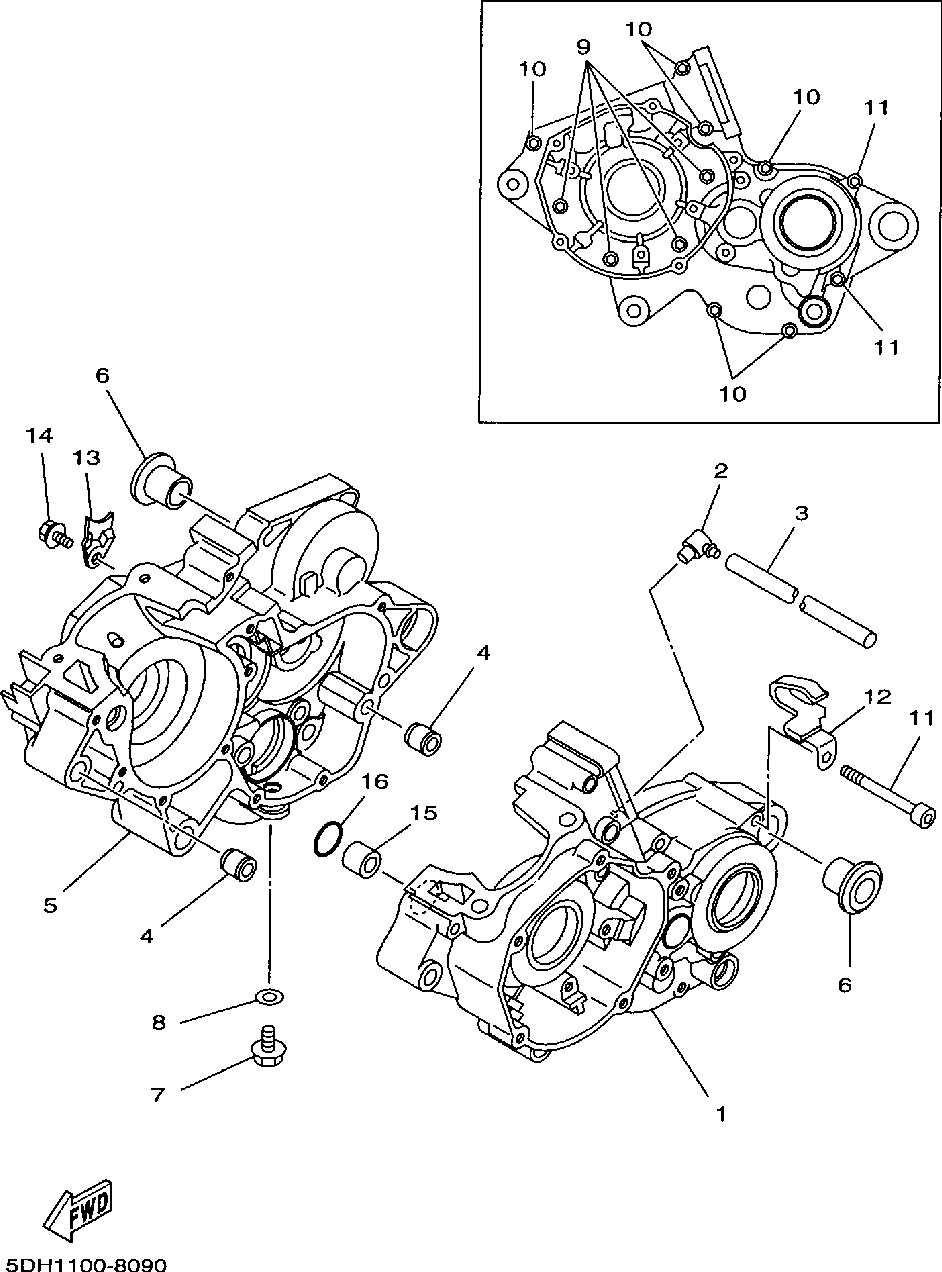 10
9
10
10
11
11
10
6
14
13
2
3
4
12
11
16
15
5
4
6
8
7
1
FWD
5DH1100-8090