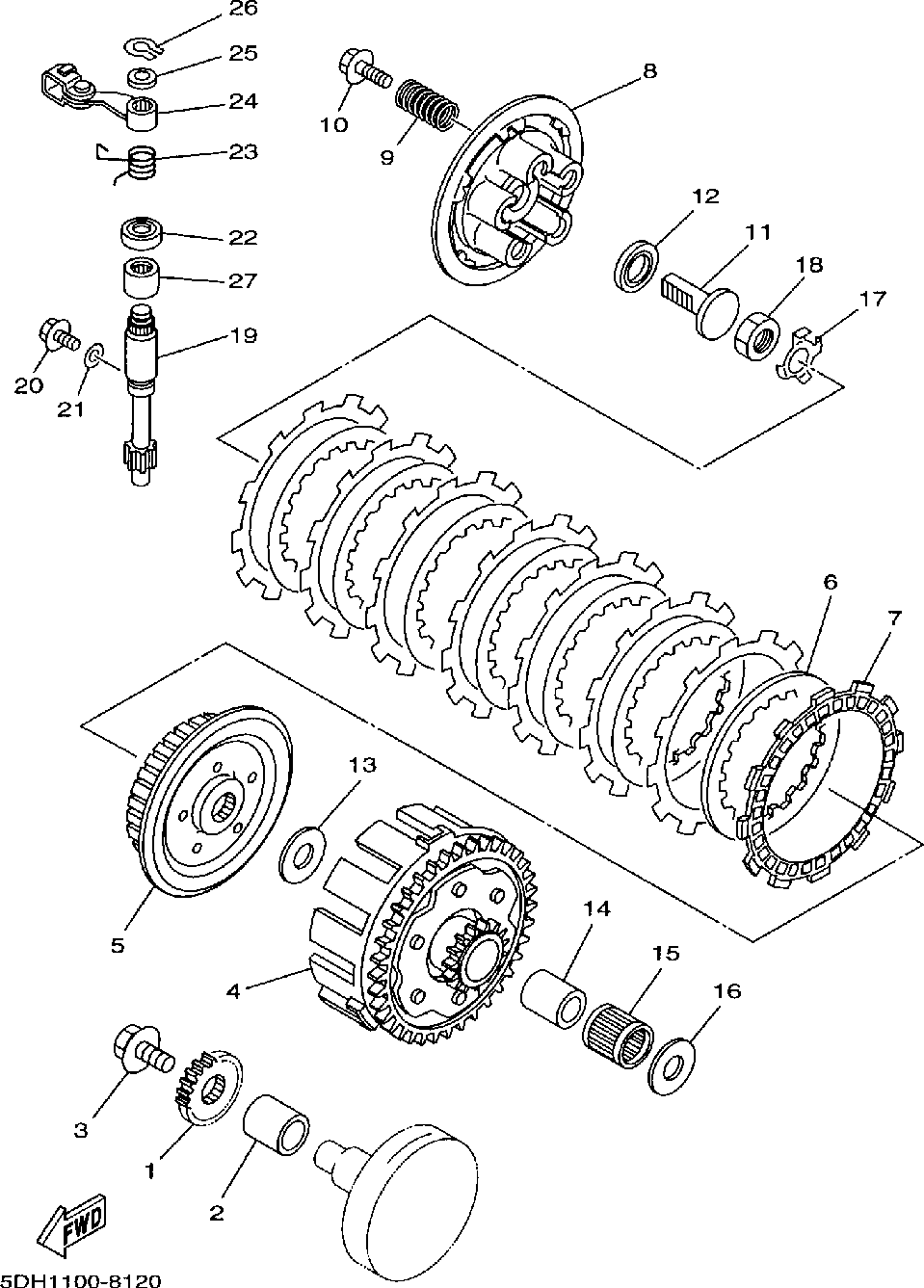 26
25
24
23
22
27
19
20
21
10
9
8
12
11
18
17
6
7
13
5
4
14
15
16
3
1
2
FWD
5DH1100-8120