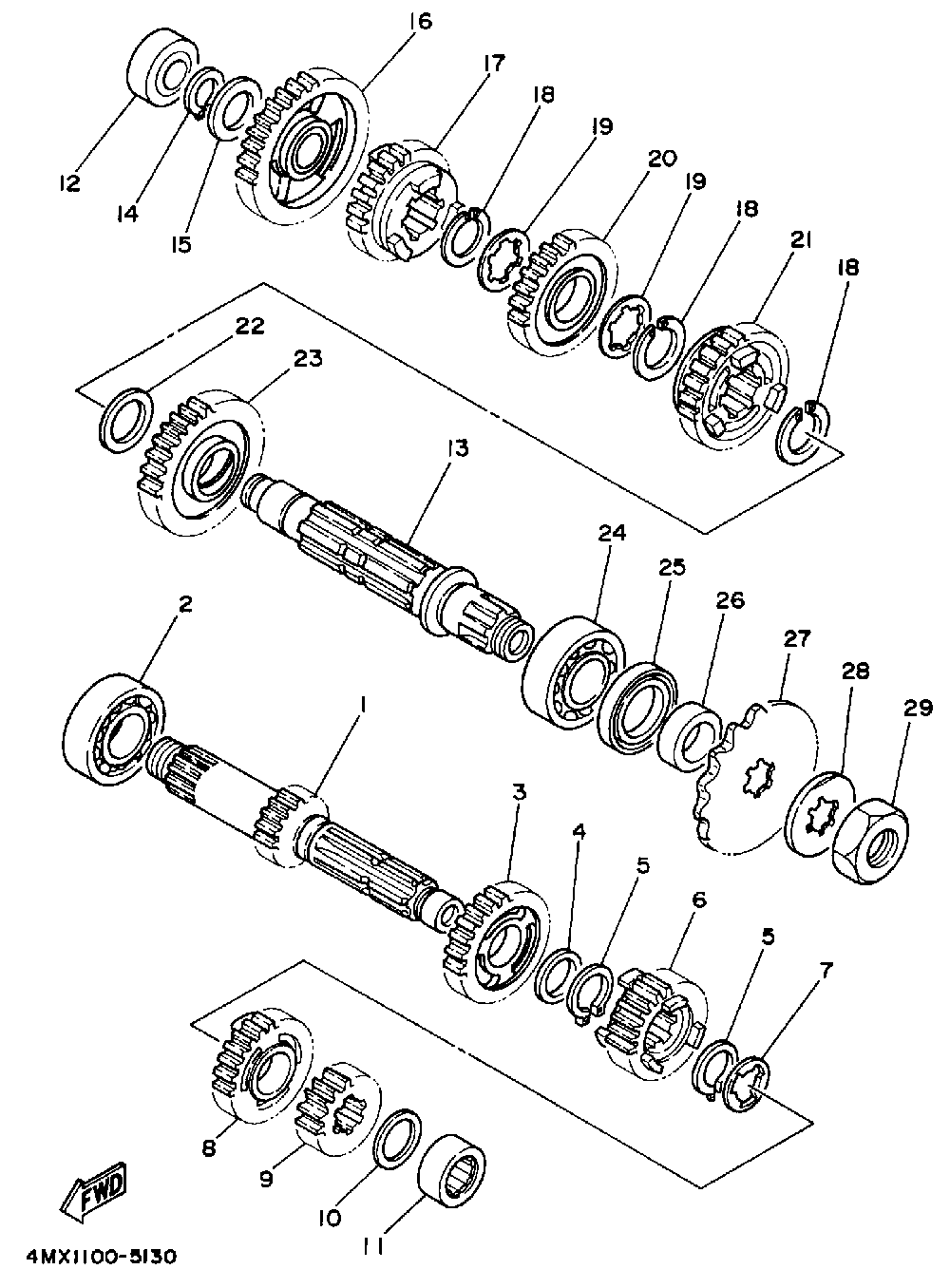 16
17
18
19
20
19
18
21
18
12
14
15
22
23
13
24
25
26
27
28
29
2
1
3
4
5
6
5
7
8
9
10
11
FWD
4MX1100-5130