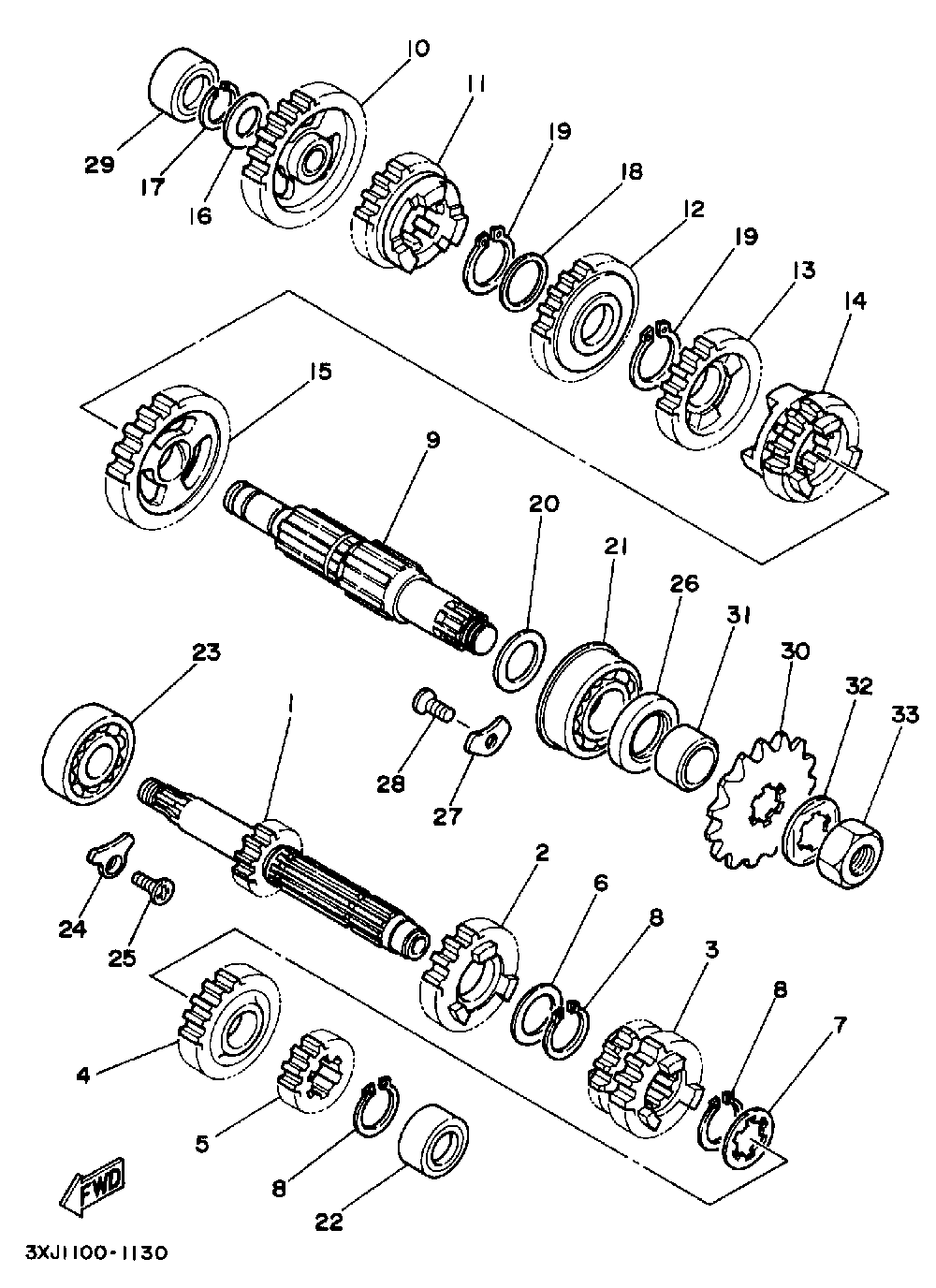 10
11
29
17
16
19
18
12
19
13
14
15
9
20
21
26
31
30
32
33
23
1
28
27
24
25
2
6
8
3
8
7
4
5
8
22
FWD
3XJ1100-1130