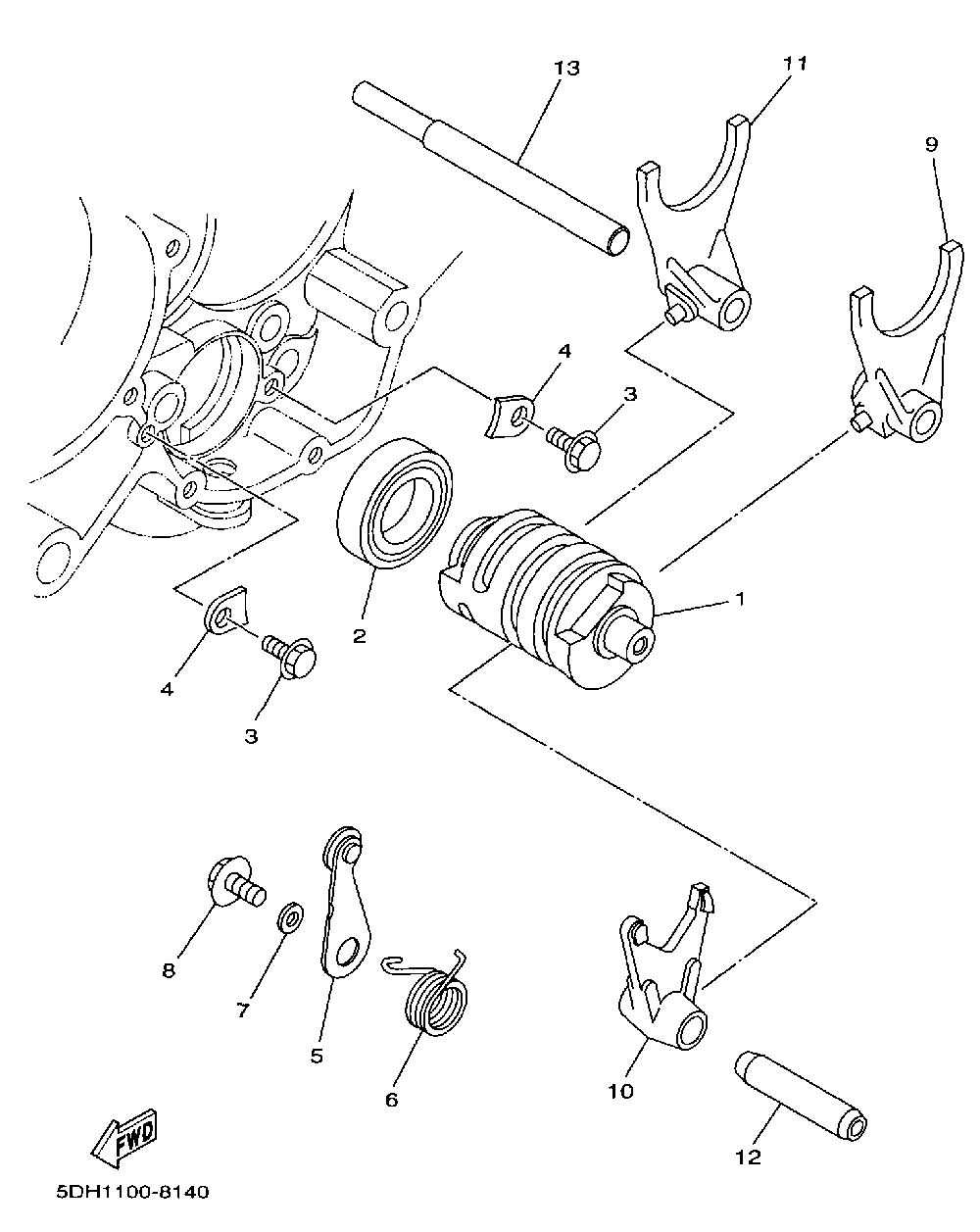 13
11
9
4
3
2
1
4
3
8
7
5
6
10
12
FWD
5DH1100-8140