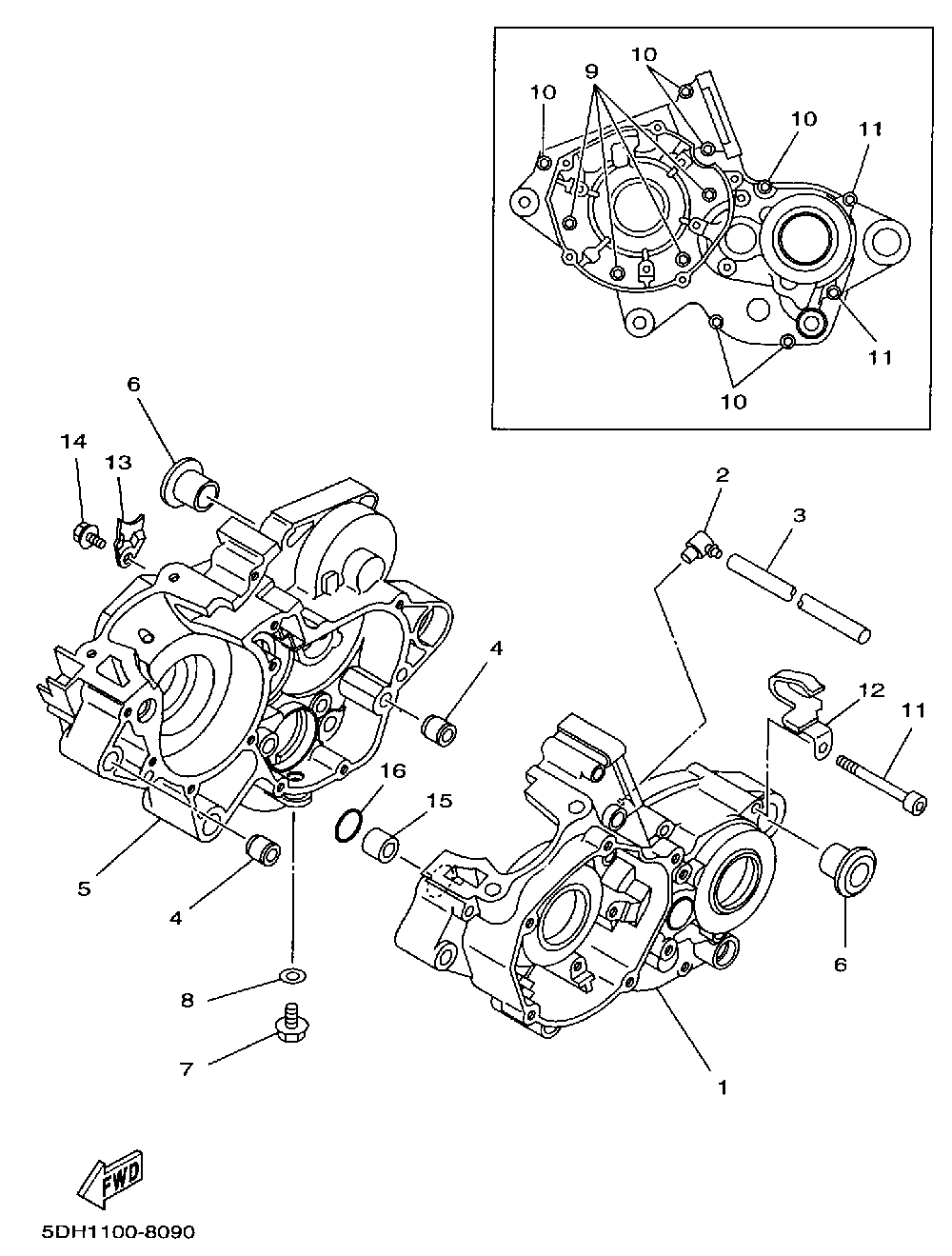 10
9
10
10
11
11
10
6
14
13
2
3
4
12
11
16
15
5
4
6
8
7
1
FWD
5DH1100-8090