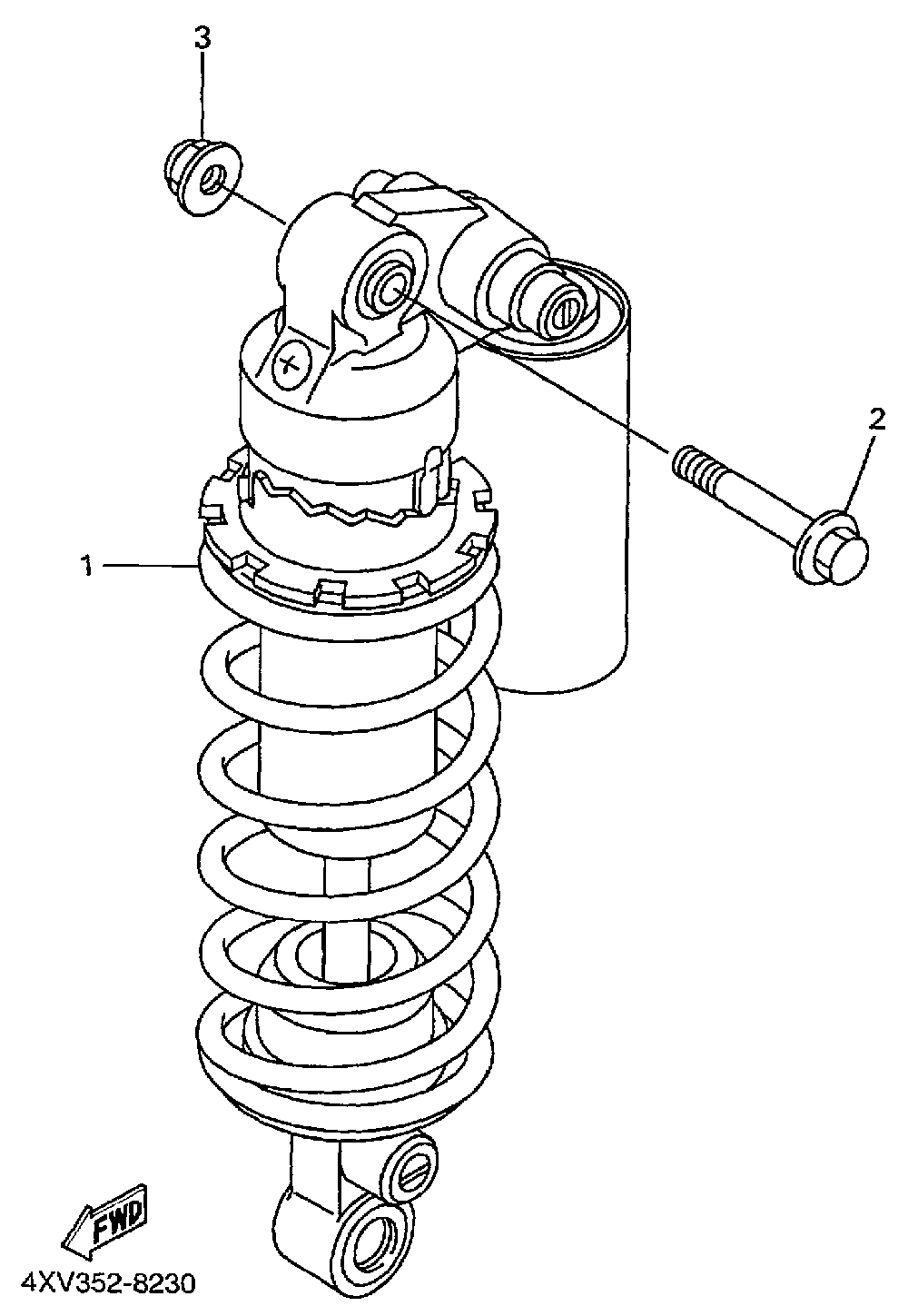 3

2

1

FWD

4XV352-8230