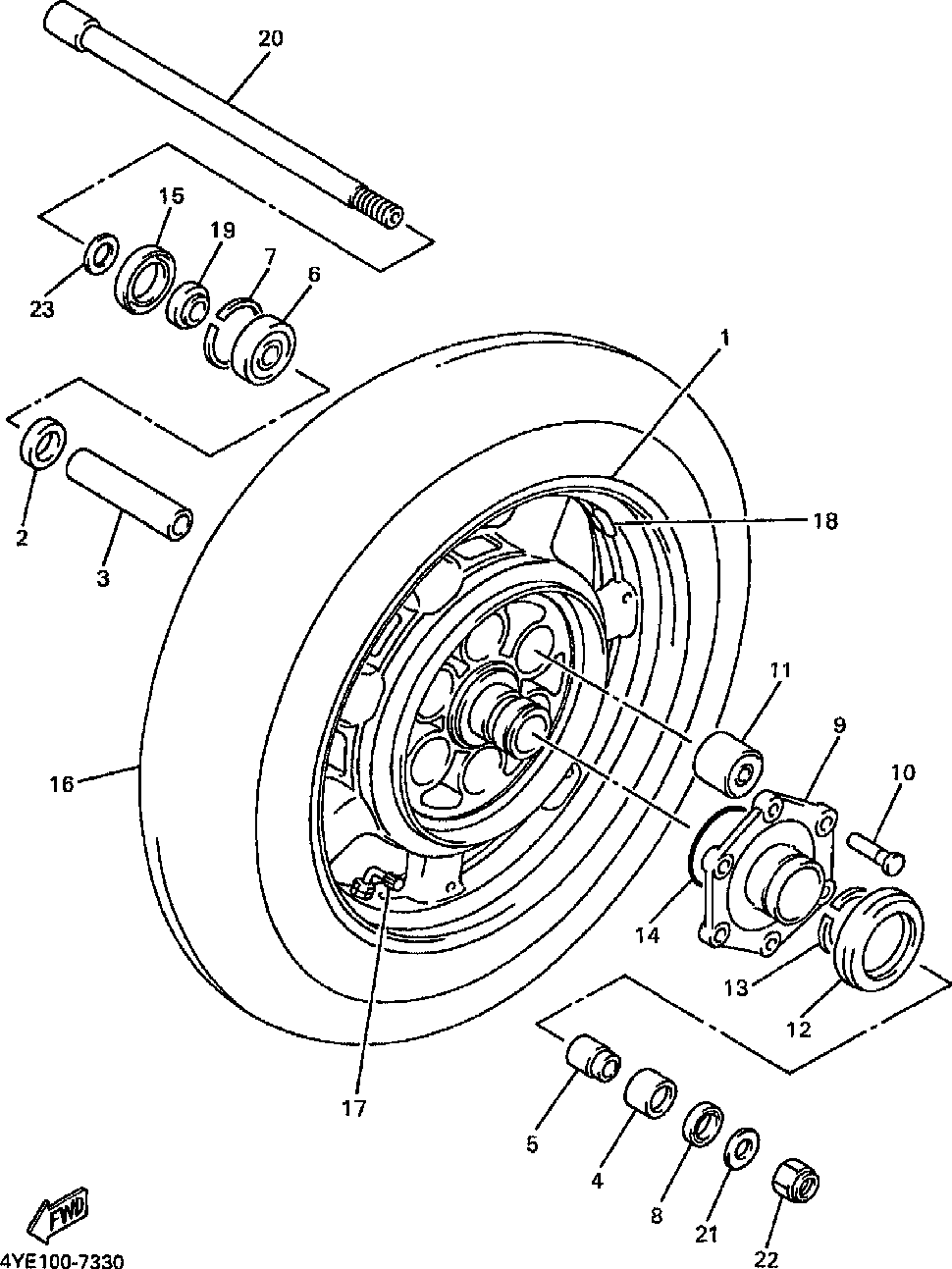 20
15
19
7
6
23
1
2
3
18
11
9
10
16
14
13
12
17
5
4
8
21
22
FWD
4YE100-7330