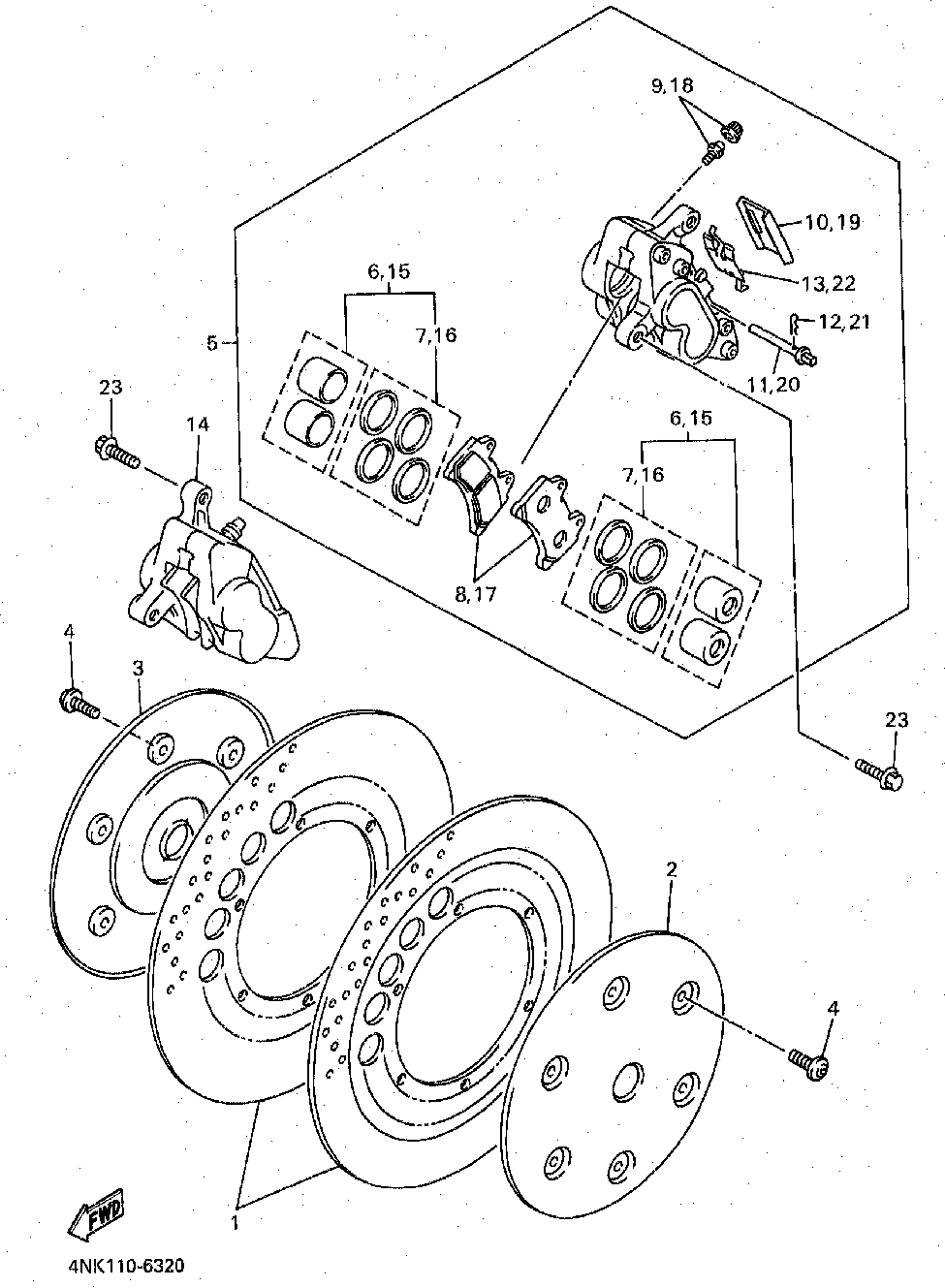 9,18
10,19
13,22
12,21
11,20
6,15
7,16
5
23
14
6,15
7,16
8,17
4
3
23
2
4
1
FWD
4NK110-6320