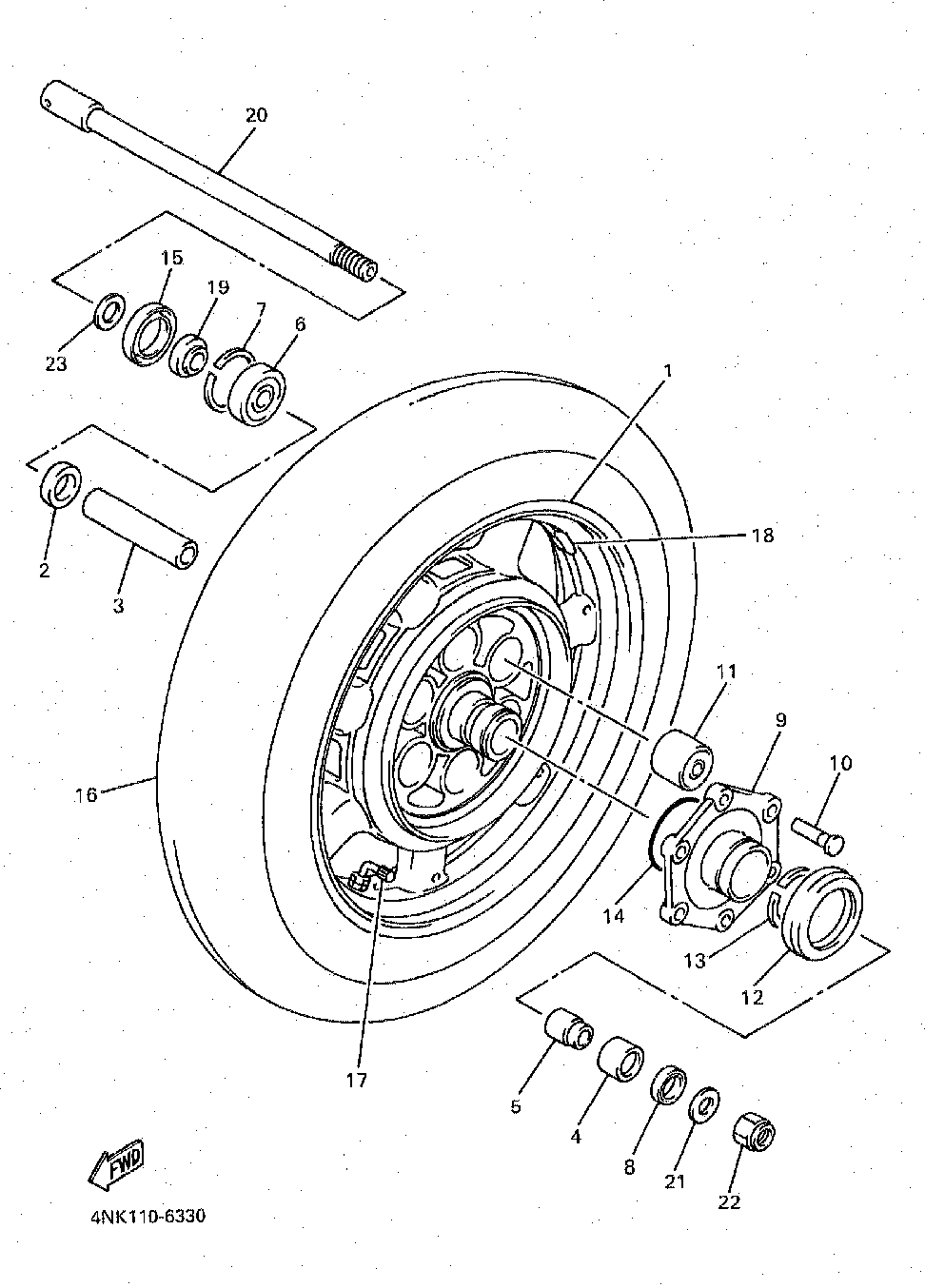 20
15
19
7
6
23
1
18
2
3
11
9
10
16
14
13
12
17
5
4
8
21
22
FWD
4NK110-6330