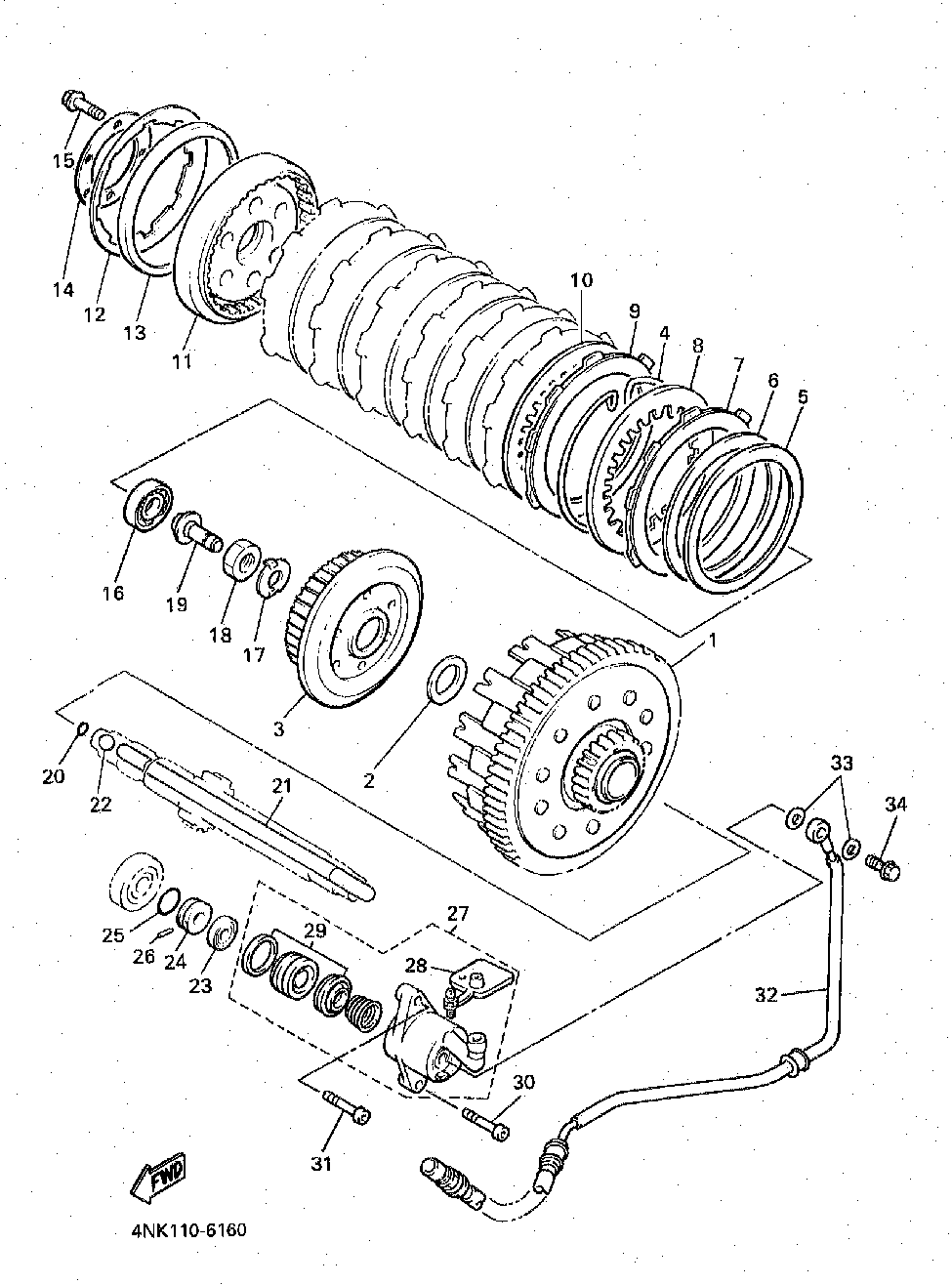 15
14
12
13
11
10
9
4
8
7
6
5
16
19
18
17
3
2
1
20
22
21
33
34
25
26
24
23
29
27
28
32
30
31
FWD
4NK110-6160