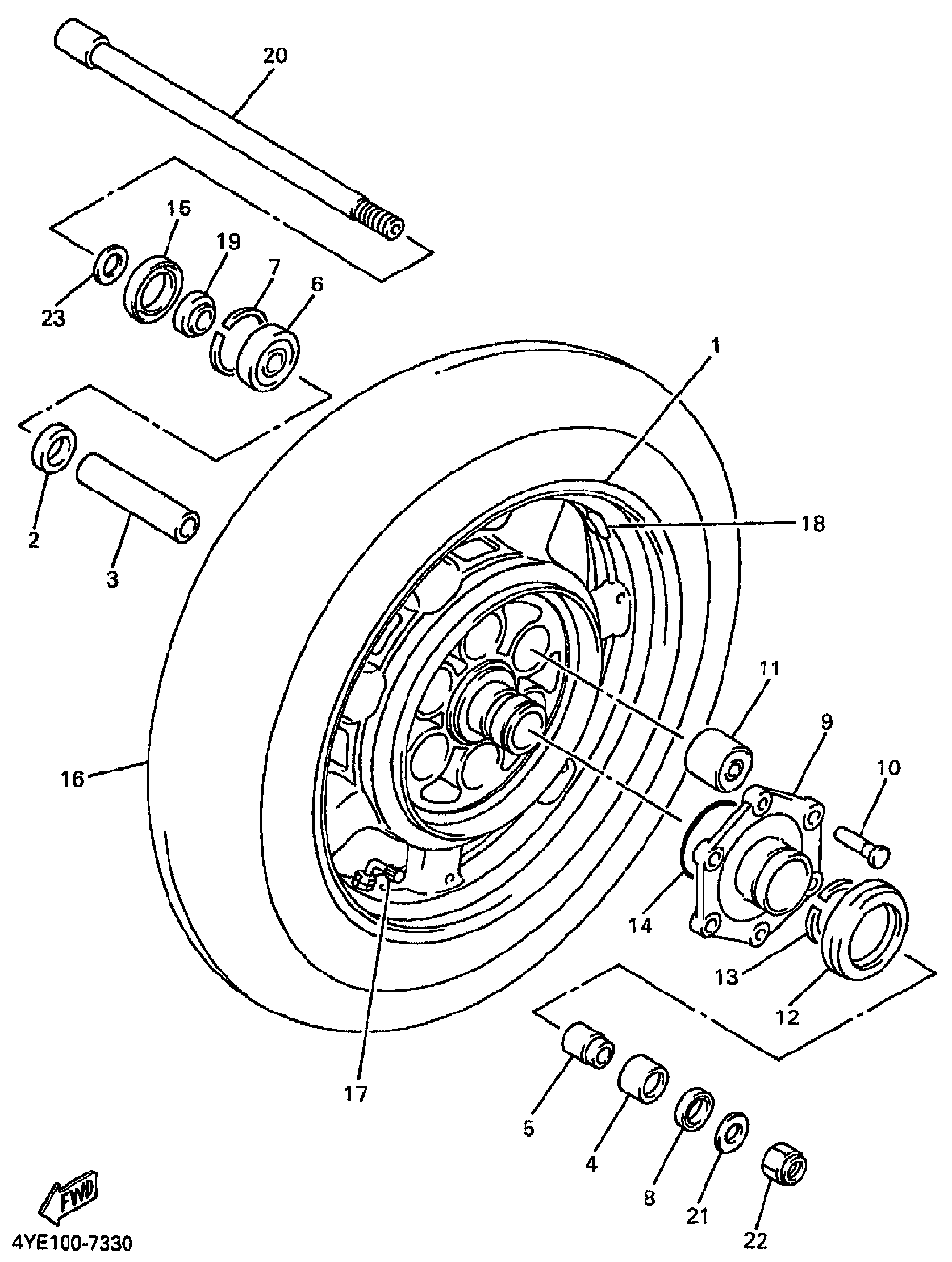 20
15
19
7
6
23
1
2
3
18
11
9
10
16
14
13
12
17
5
4
8
21
22
FWD
4YE100-7330