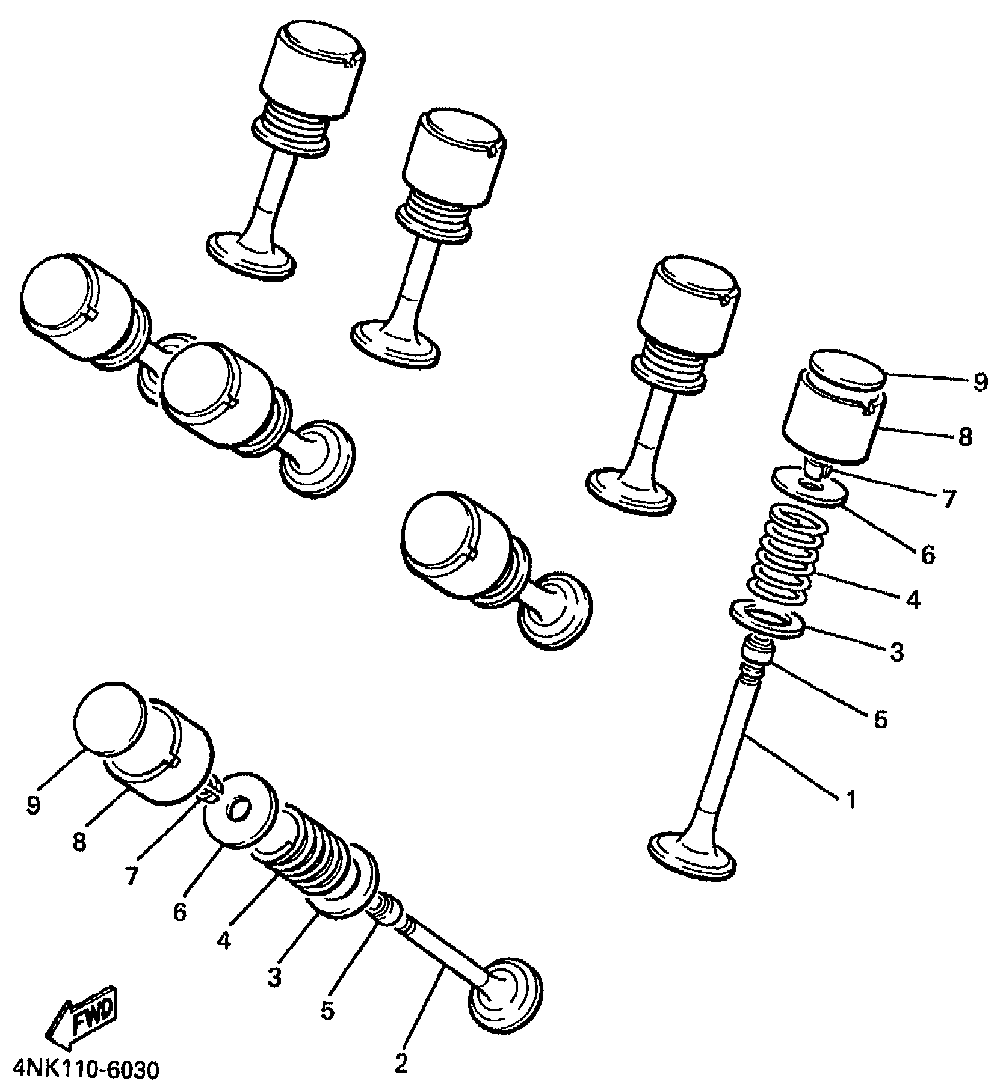 9
8
7
6
4
3
5
1
9
8
7
6
4
3
5
2
FWD
4NK110-6030