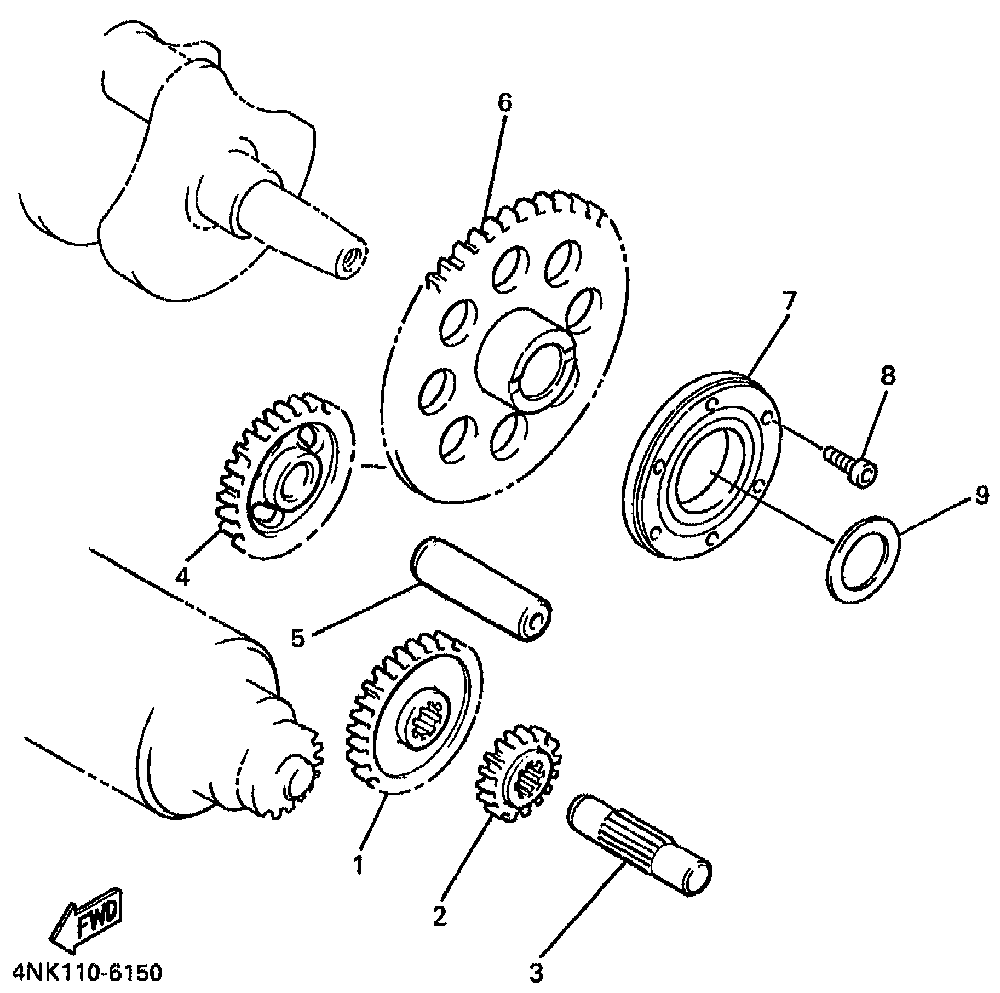 6
7
8
9
4
5
1
2
3
FWD
4NK110-6150