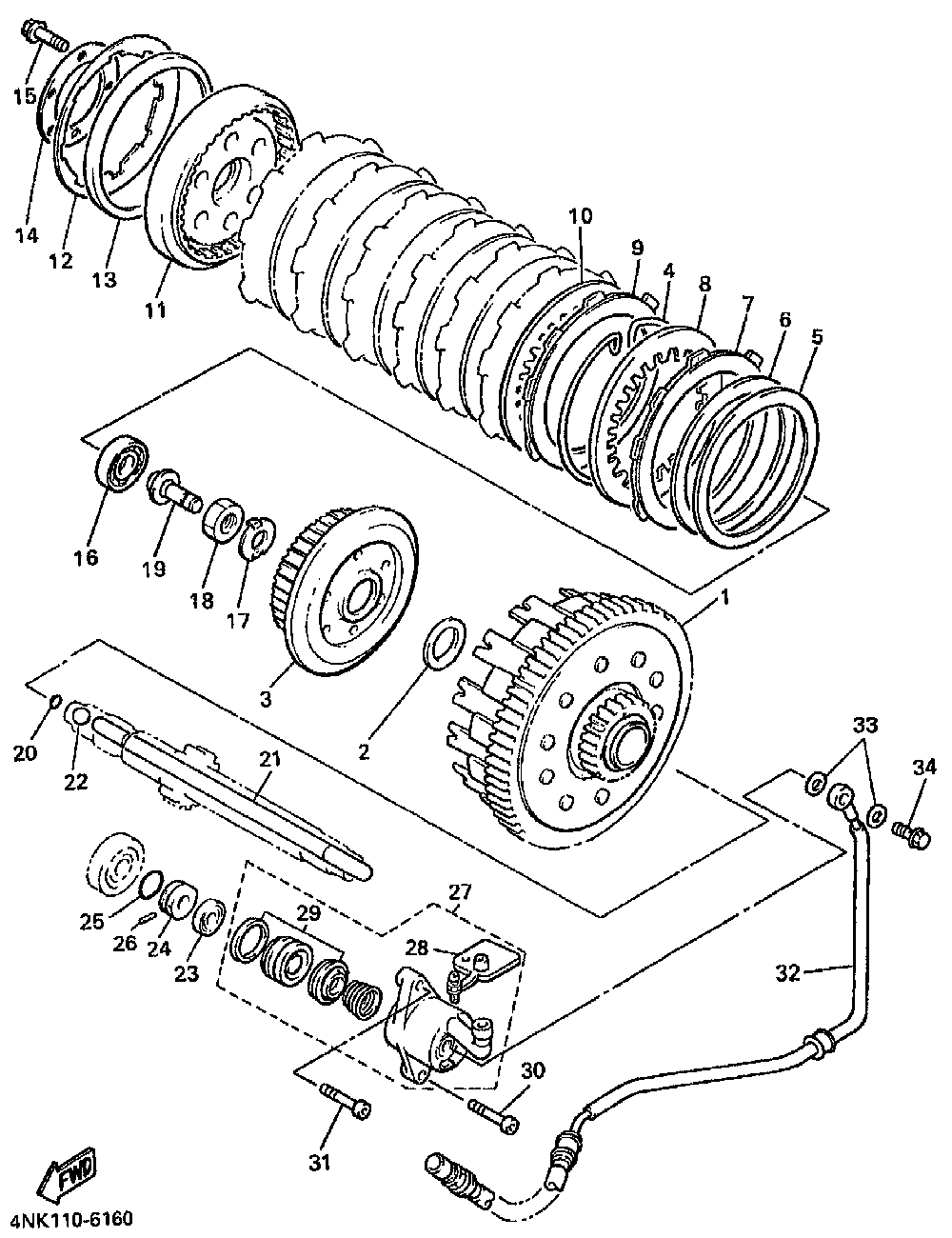 15
14
12
13
11
10
9
4
8
7
6
5
16
19
18
17
3
2
1
20
22
21
33
34
25
26
24
23
29
27
28
32
30
31
FWD
4NK110-6160