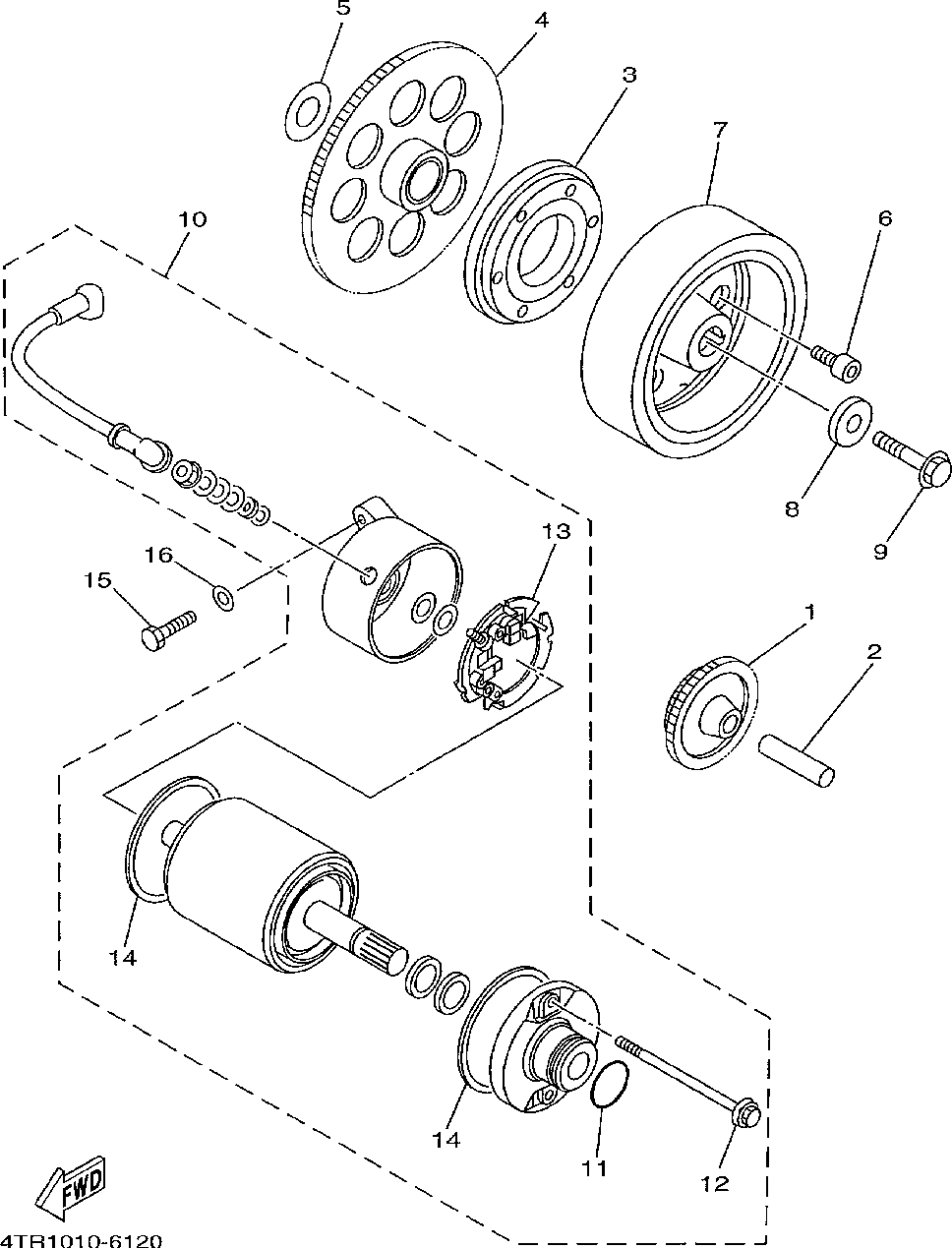 5
4
3
7
10
6
8
9
13
16
15
1
2
14
14
11
12
FWD
4TR1010-6120