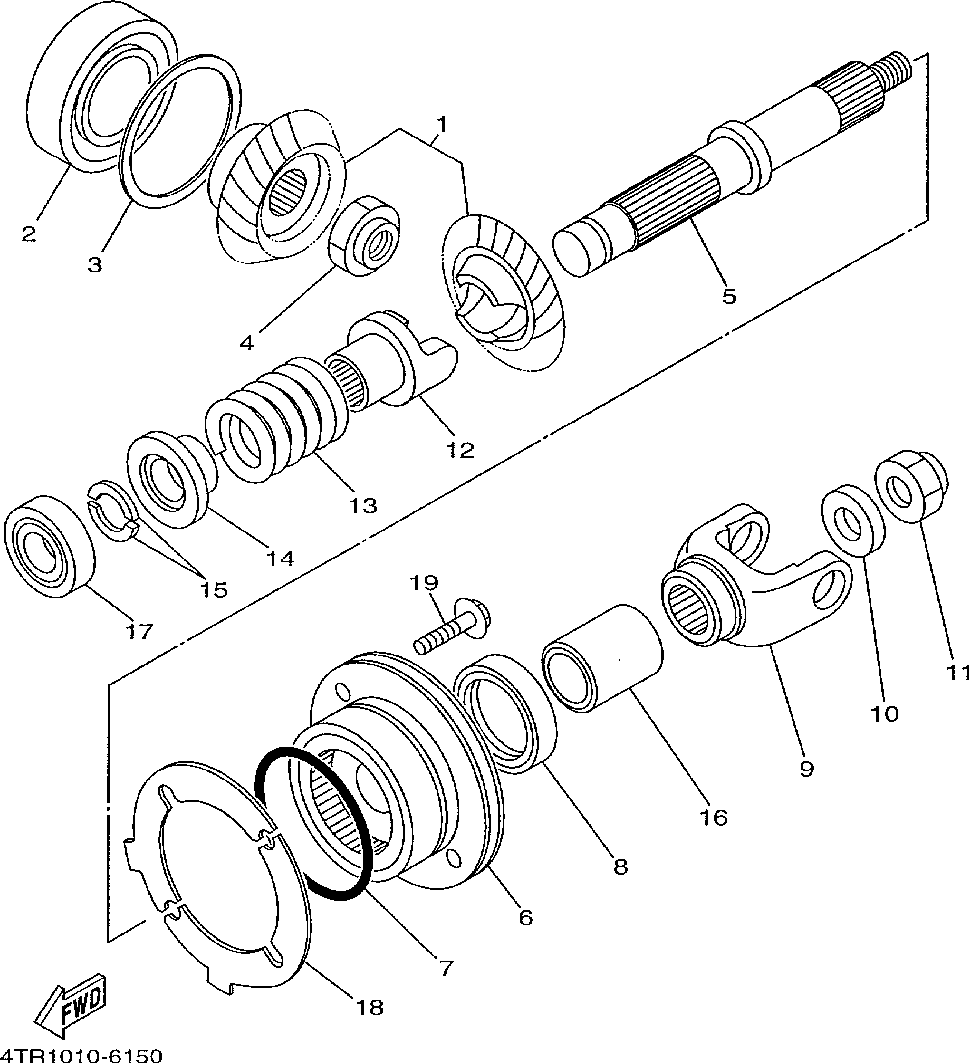 1
2
3
4
5
12
13
14
15
17
19
11
10
9
16
8
6
7
18
FWD
4TR1010-6150