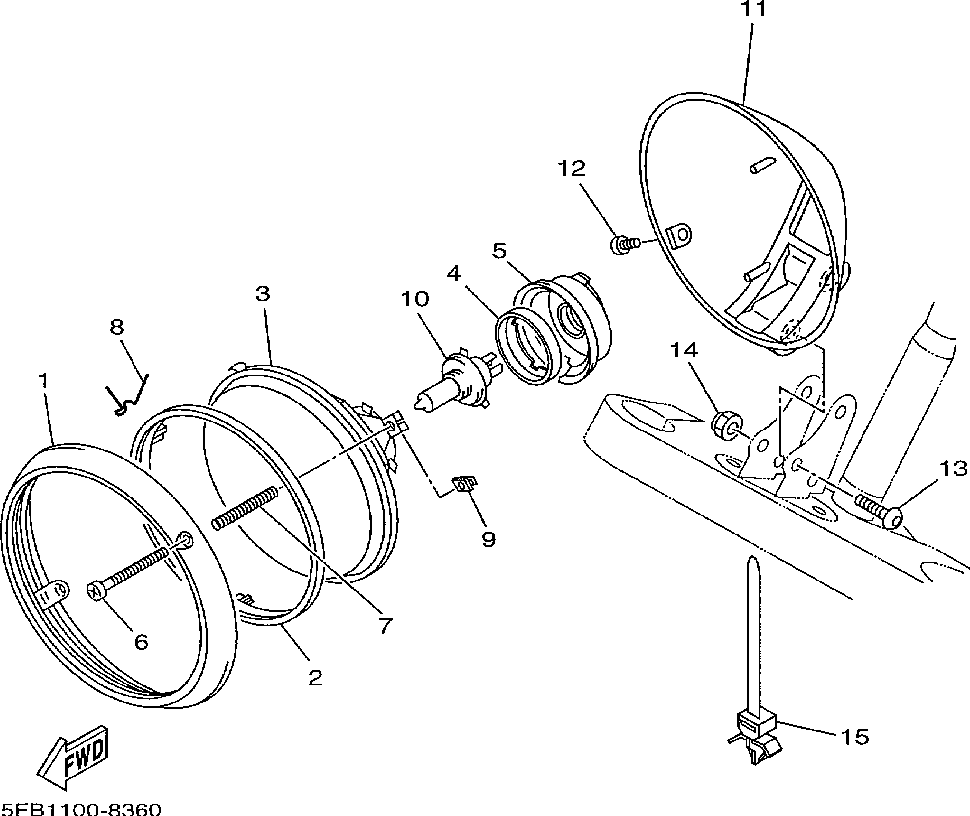 11
12
5
4
10
3
8
1
14
13
9
7
6
2
15
FWD
5FB1100-8360