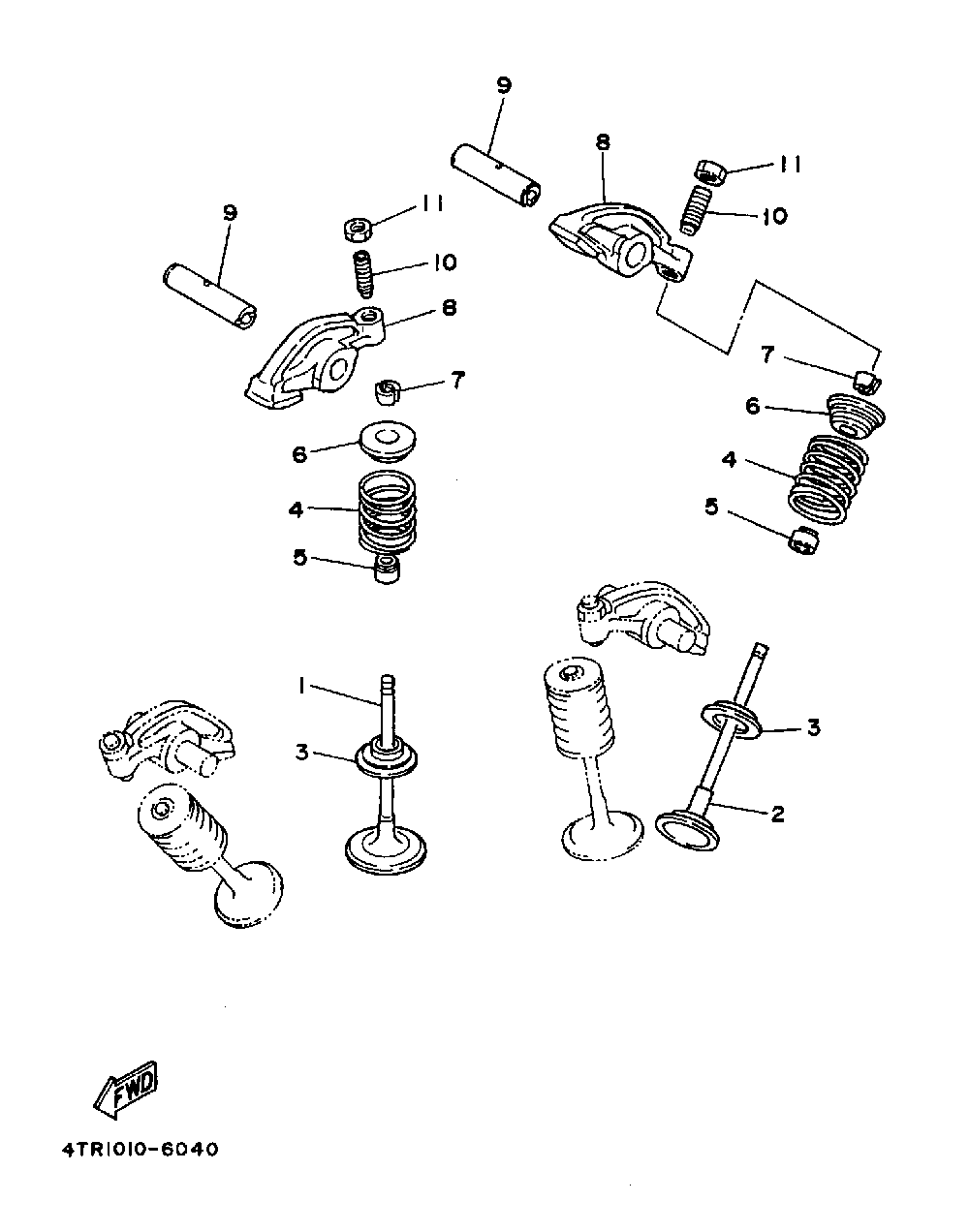 9
8
11
10
9
11
10
8
7
7
6
6
4
4
5
5
1
3
3
2
FWD
4TR1010-6040