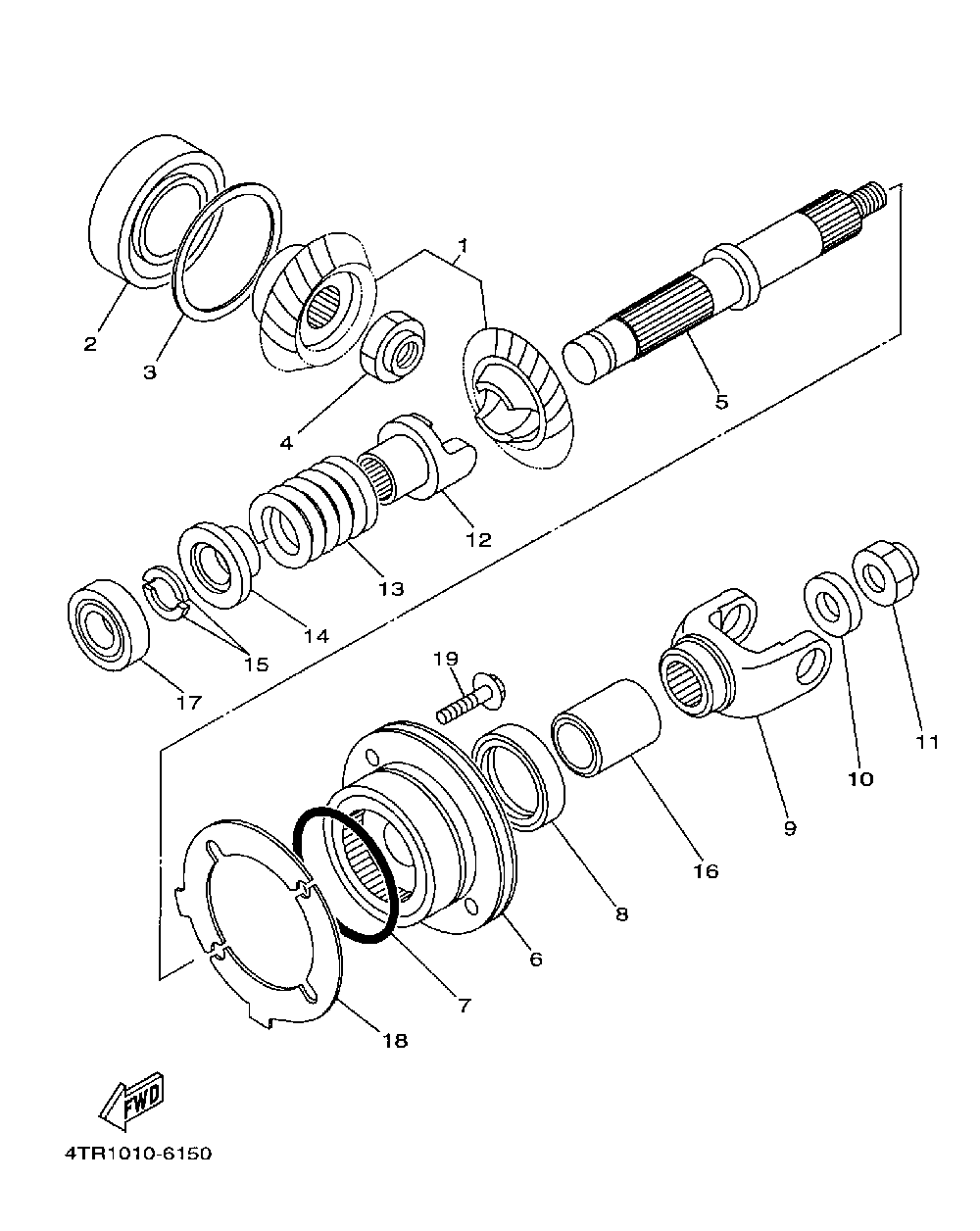 1
2
3
4
5
12
13
14
15
17
19
11
10
9
16
8
6
7
18
FWD
4TR1010-6150